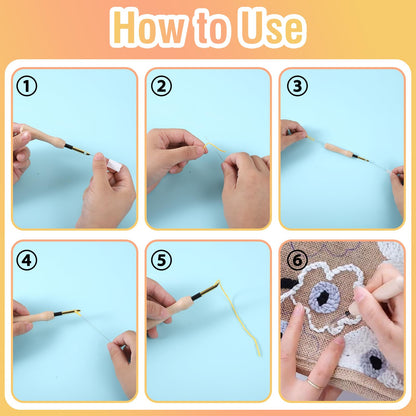 How to Use

①

②

③

④

⑤

⑥