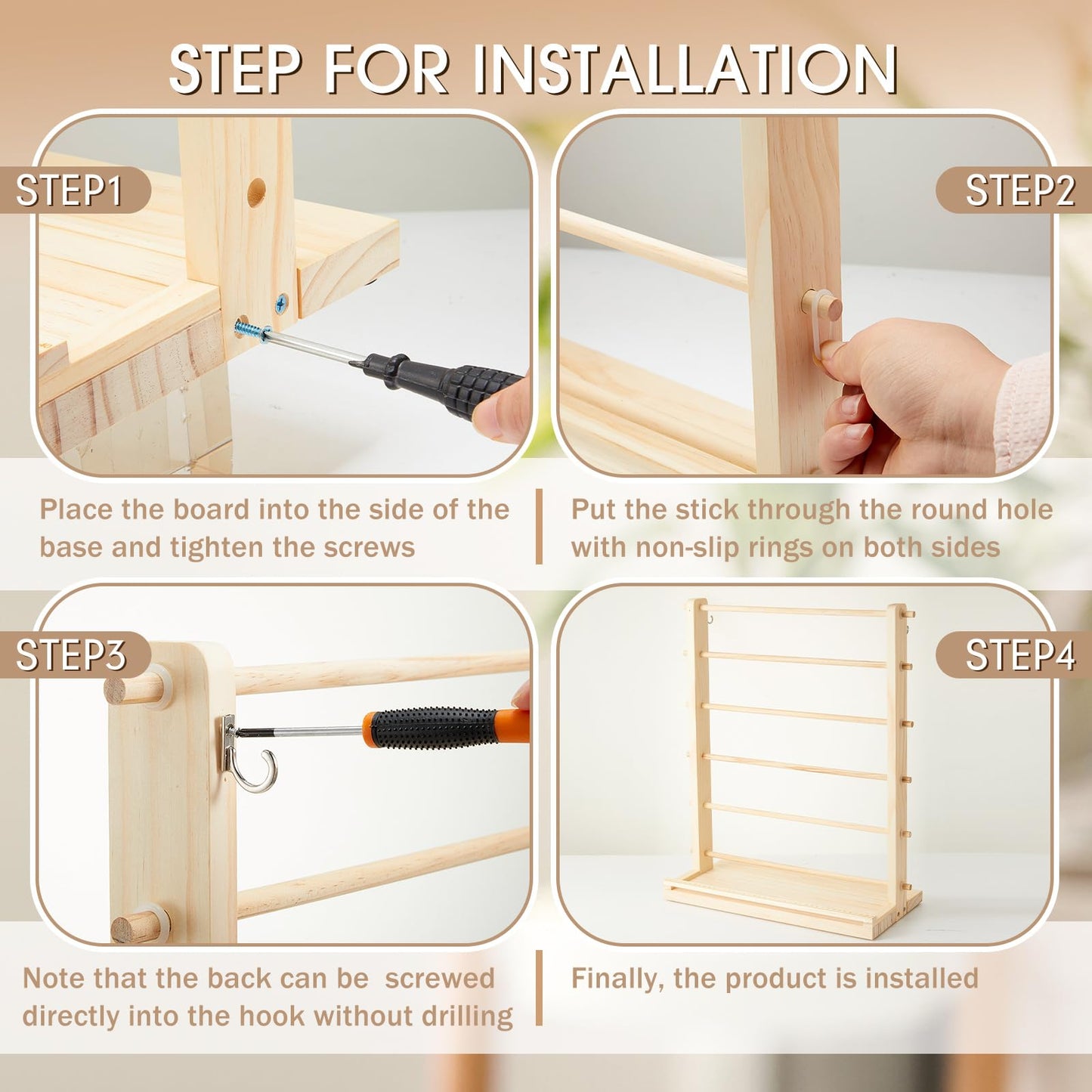 STEP FOR INSTALLATION

STEP1

Place the board into the side of the base and tighten the screws

STEP2

Put the stick through the round hole with non-slip rings on both sides

STEP3

Note that the back can be screwed directly into the hook without drilling

STEP4

Finally, the product is installed