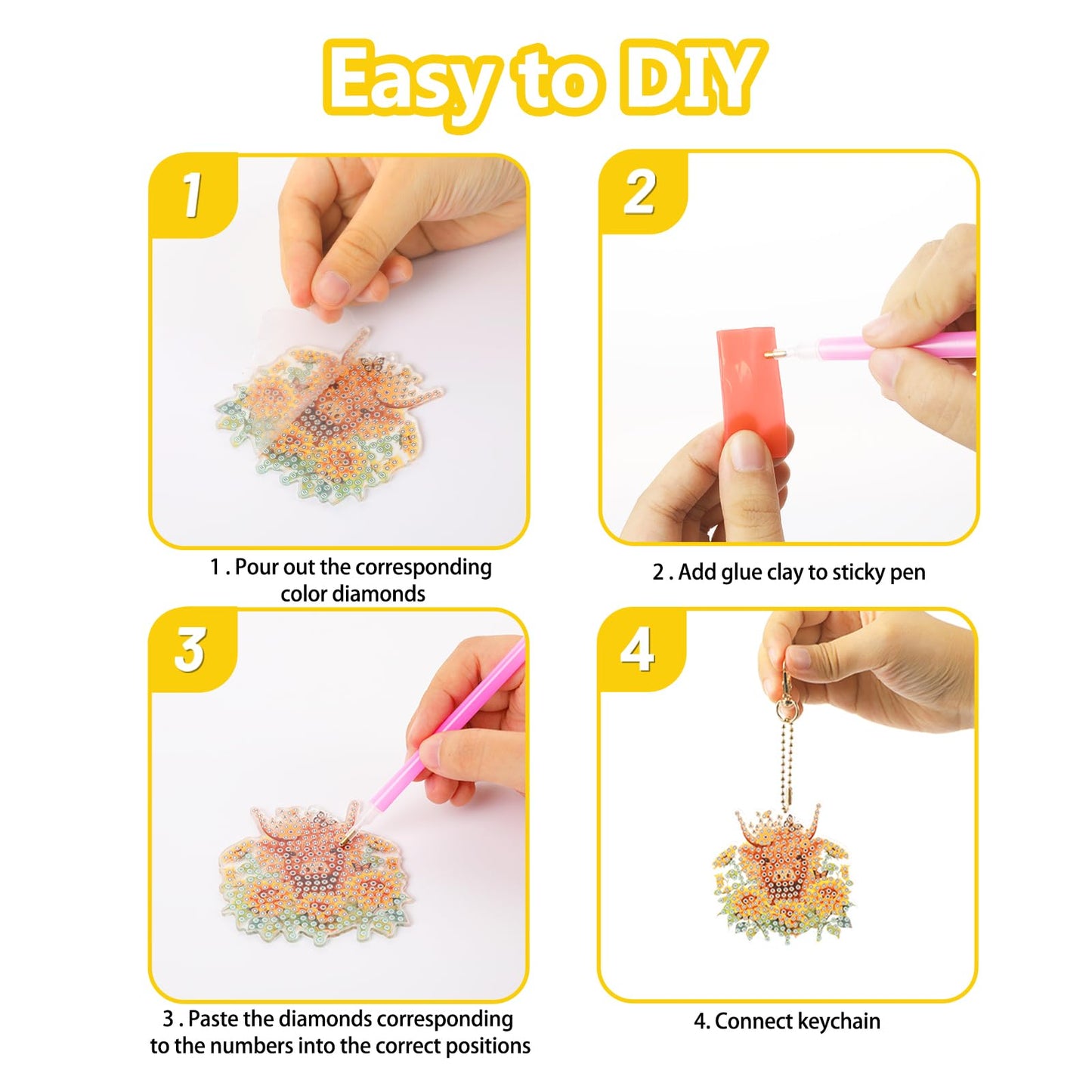 Easy to DIY

1

1 . Pour out the corresponding color diamonds

2

2 . Add glue clay to sticky pen

3

3 . Paste the diamonds corresponding to the numbers into the correct positions

4

4. Connect keychain