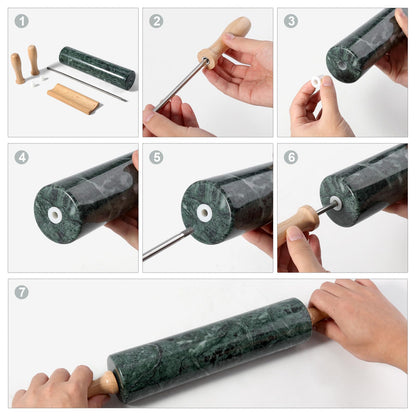 1

2

3

4

5

6

7