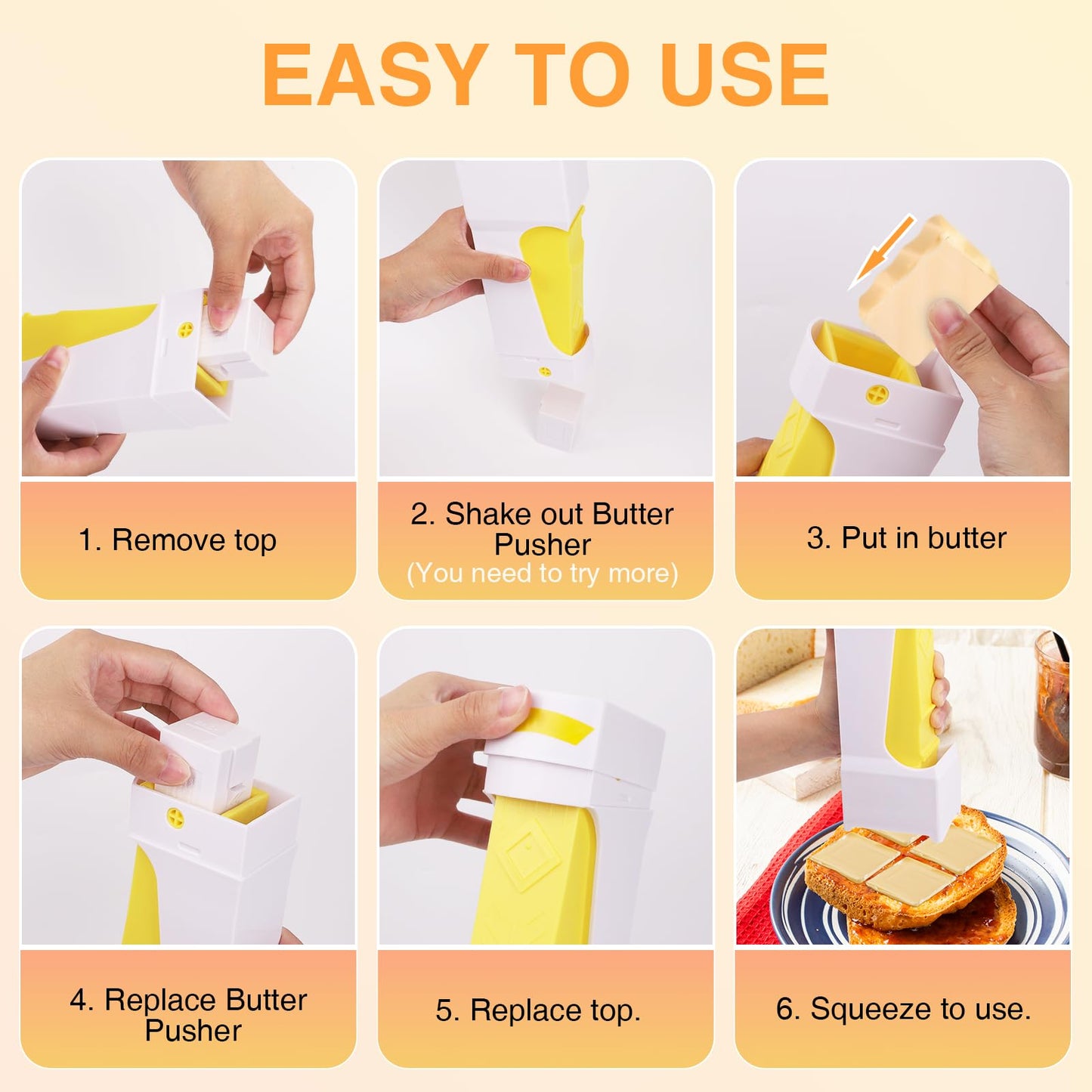 EASY TO USE

1. Remove top

2. Shake out Butter Pusher
(You need to try more)

3. Put in butter

4. Replace Butter Pusher

5. Replace top.

6. Squeeze to use.