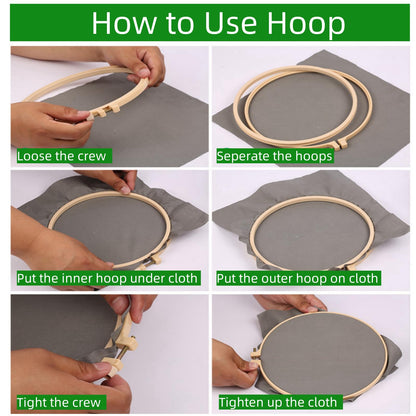 How to Use Hoop

Loose the crew

Seperate the hoops

Put the inner hoop under cloth

Put the outer hoop on cloth

Tight the crew

Tighten up the cloth