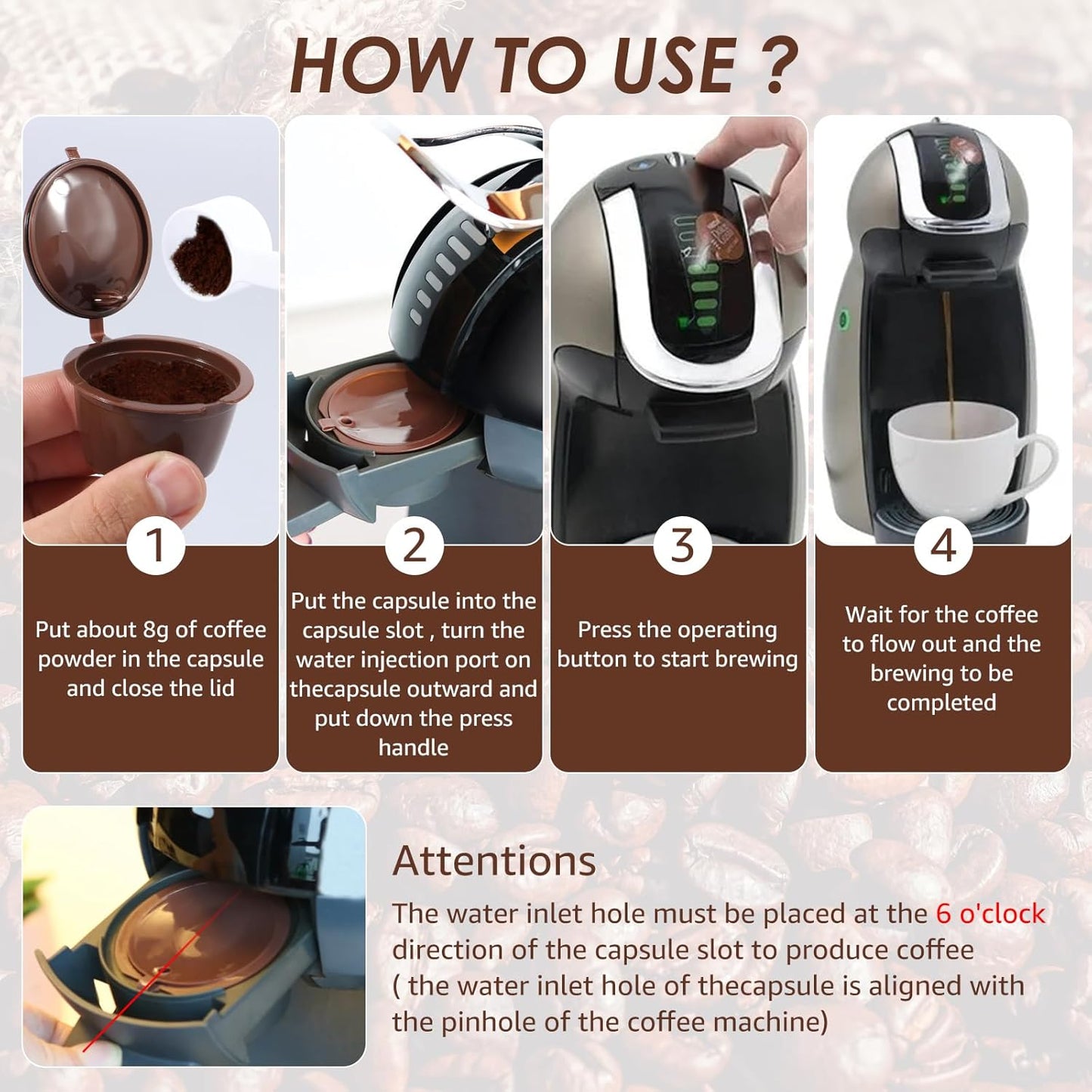 HOW TO USE ?

1

Put about 8g of coffee powder in the capsule and close the lid

2

Put the capsule into the capsule slot , turn the water injection port on thecapsule outward and put down the press handle

3

Press the operating button to start brewing

4

Wait for the coffee to flow out and the brewing to be completed

Attentions

The water inlet hole must be placed at the 6 o'clock direction of the capsule slot to produce coffee ( the water inlet hole of thecapsule is aligned with the pinhole of the coffee machine)