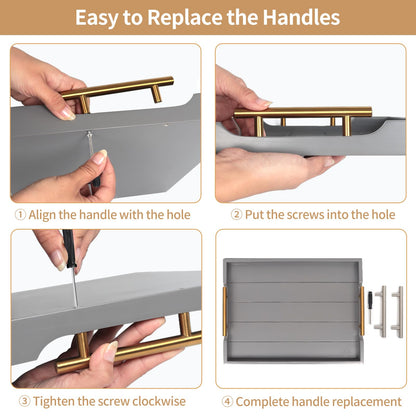 Easy to Replace the Handles

① Align the handle with the hole

② Put the screws into the hole

③ Tighten the screw clockwise

④ Complete handle replacement