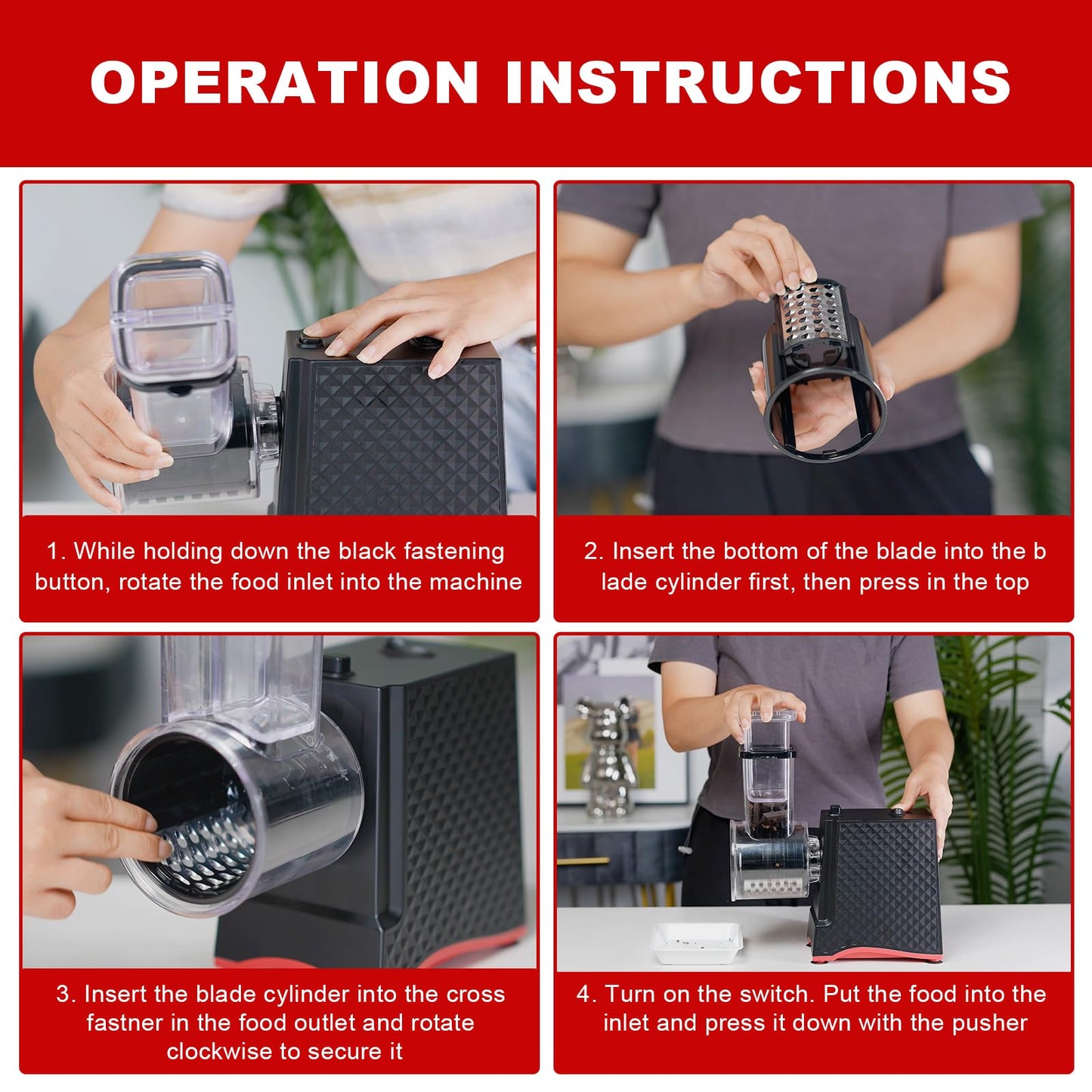 OPERATION INSTRUCTIONS

1. While holding down the black fastening button, rotate the food inlet into the machine

2. Insert the bottom of the blade into the b lade cylinder first, then press in the top

3. Insert the blade cylinder into the cross fastner in the food outlet and rotate clockwise to secure it

4. Turn on the switch. Put the food into the inlet and press it down with the pusher