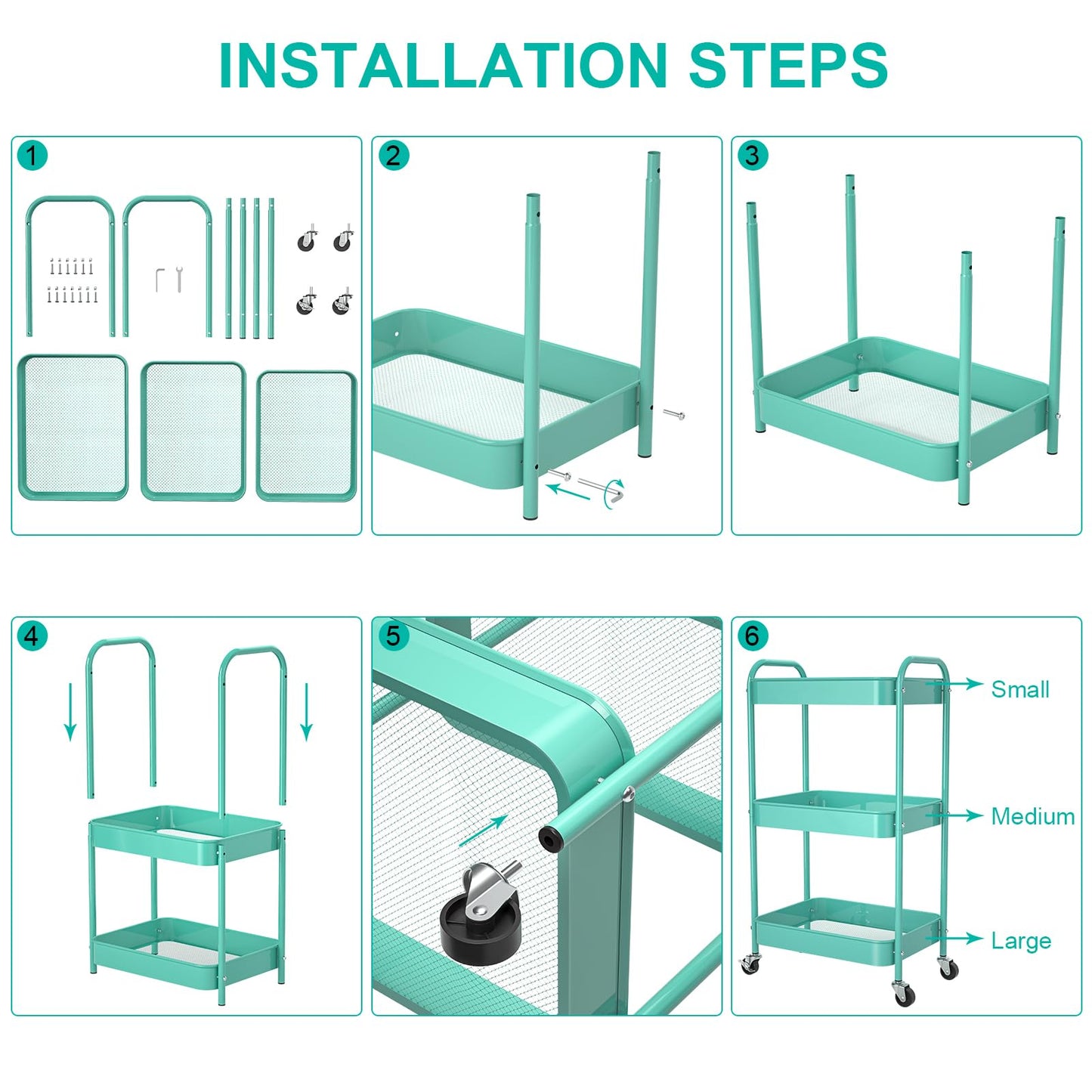 INSTALLATION STEPS

1

2

3

4

5

6

Small

Medium

Large