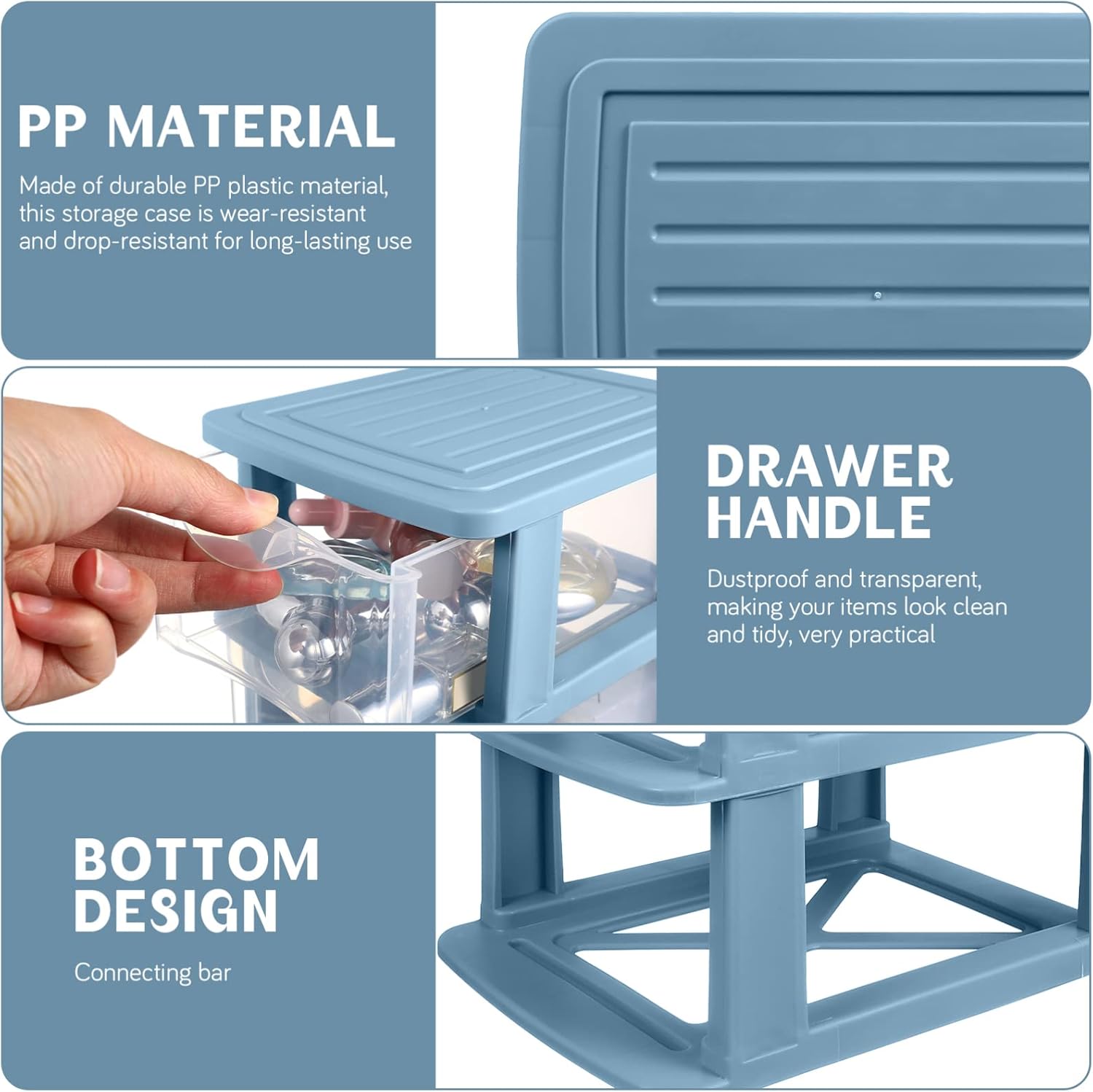 PP MATERIAL

Made of durable PP plastic material, this storage case is wear-resistant and drop-resistant for long-lasting use

DRAWER HANDLE

Dustproof and transparent, making your items look clean and tidy, very practical

BOTTOM DESIGN

Connecting bar