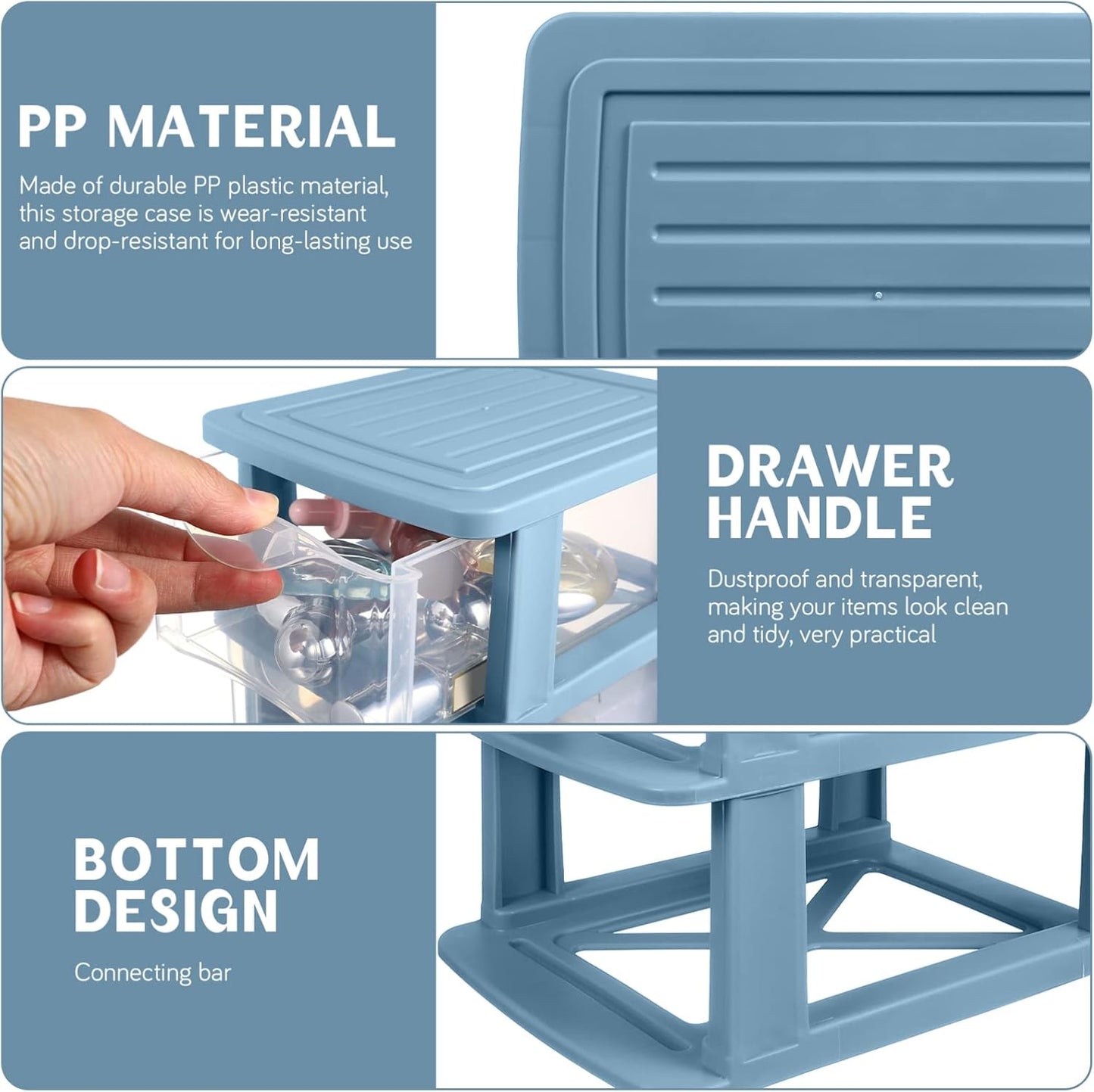 PP MATERIAL

Made of durable PP plastic material, this storage case is wear-resistant and drop-resistant for long-lasting use

DRAWER HANDLE

Dustproof and transparent, making your items look clean and tidy, very practical

BOTTOM DESIGN

Connecting bar