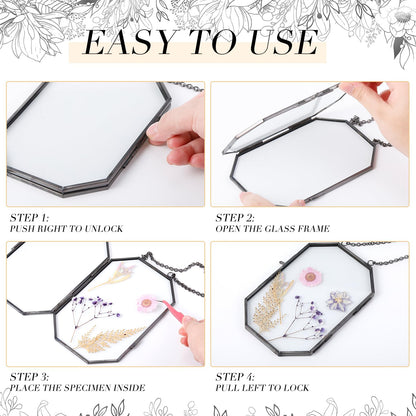 EASY TO USE

STEP 1:
PUSH RIGHT TO UNLOCK

STEP 2:
OPEN THE GLASS FRAME

STEP 3:
PLACE THE SPECIMEN INSIDE

STEP 4:
PULL LEFT TO LOCK