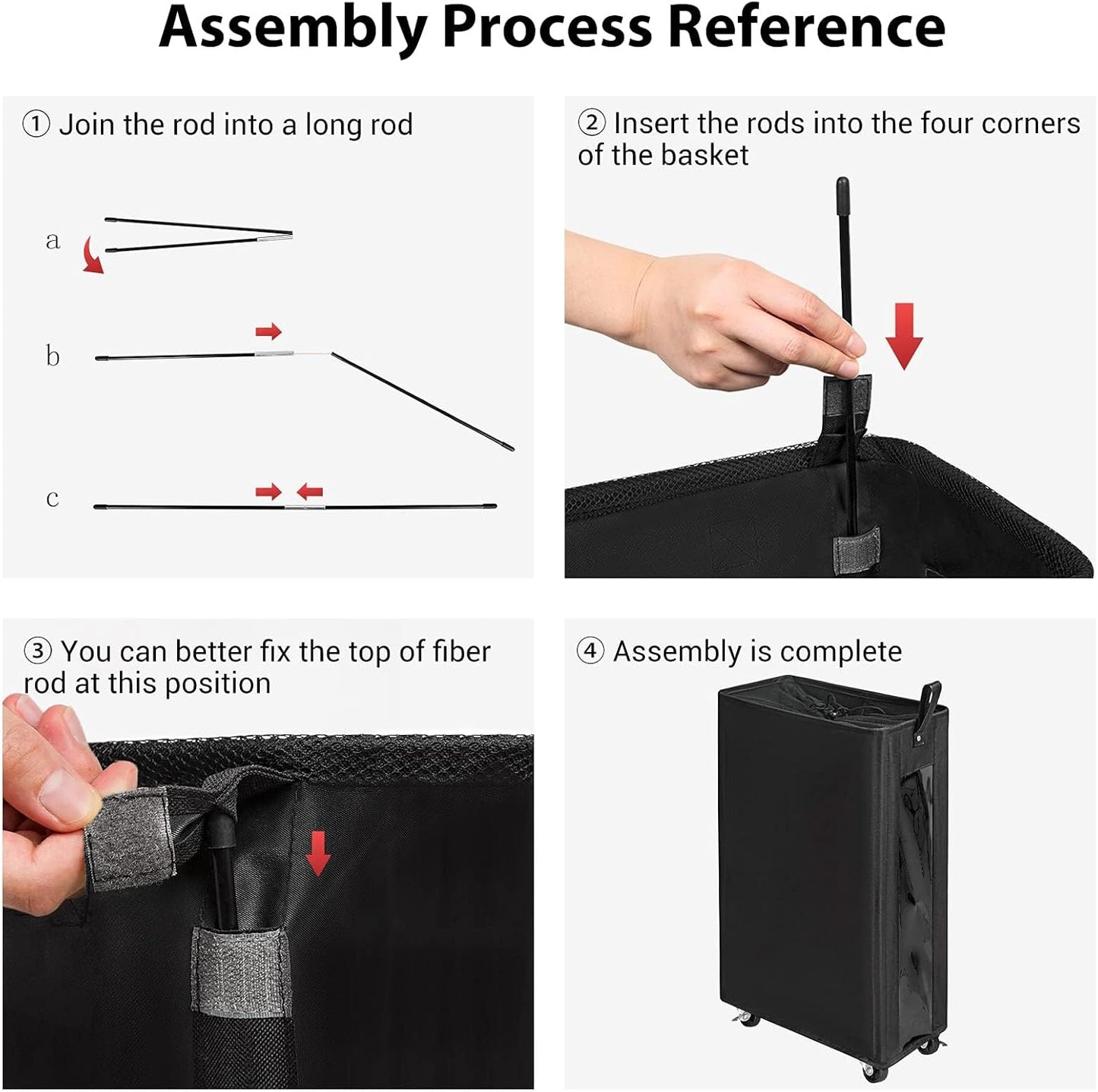 Assembly Process Reference

① Join the rod into a long rod

a

b

c

② Insert the rods into the four corners of the basket

③ You can better fix the top of fiber rod at this position

④ Assembly is complete