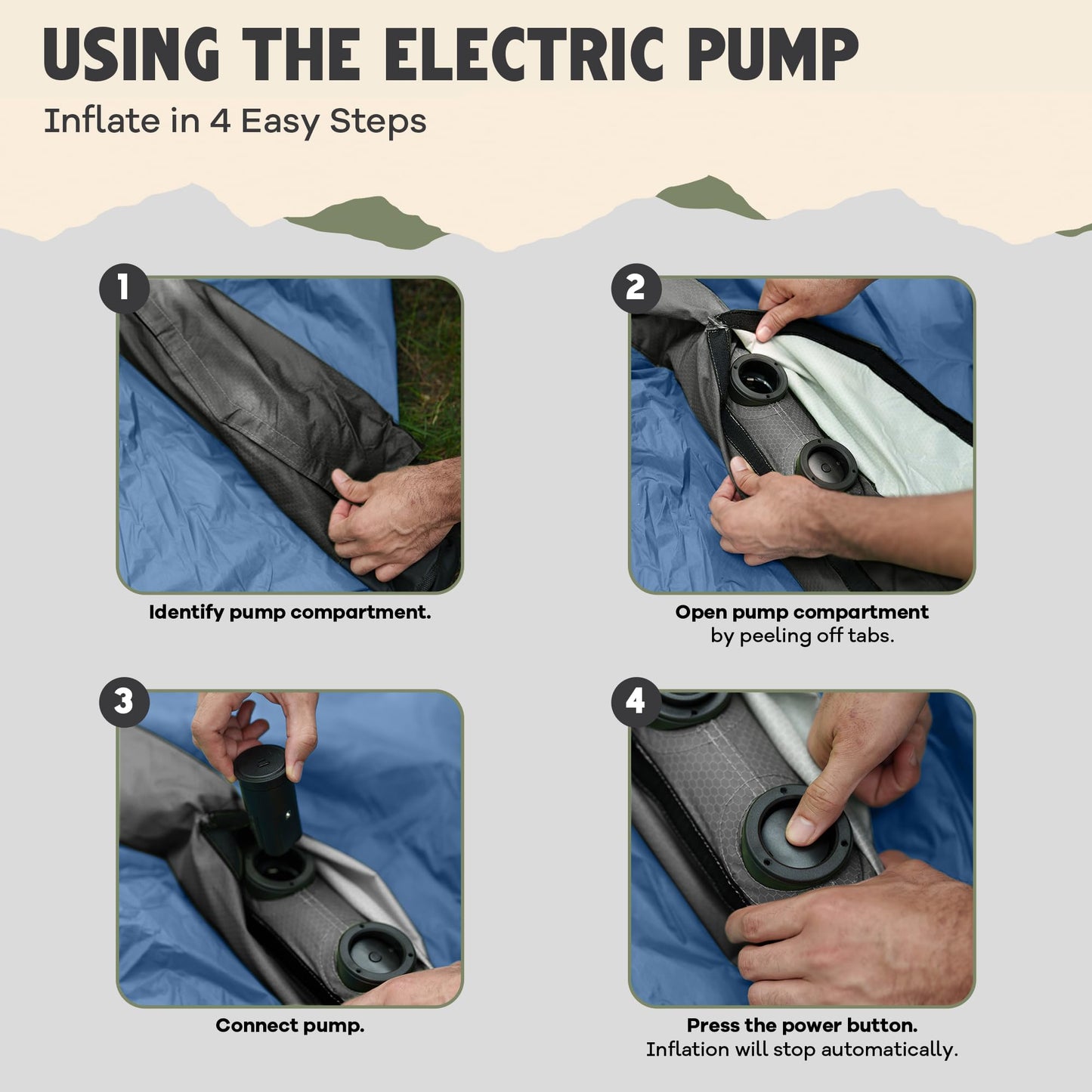 USING THE ELECTRIC PUMP

Inflate in 4 Easy Steps

1

Identify pump compartment.

2

Open pump compartment by peeling off tabs.

3

Connect pump.

4

Press the power button. Inflation will stop automatically.