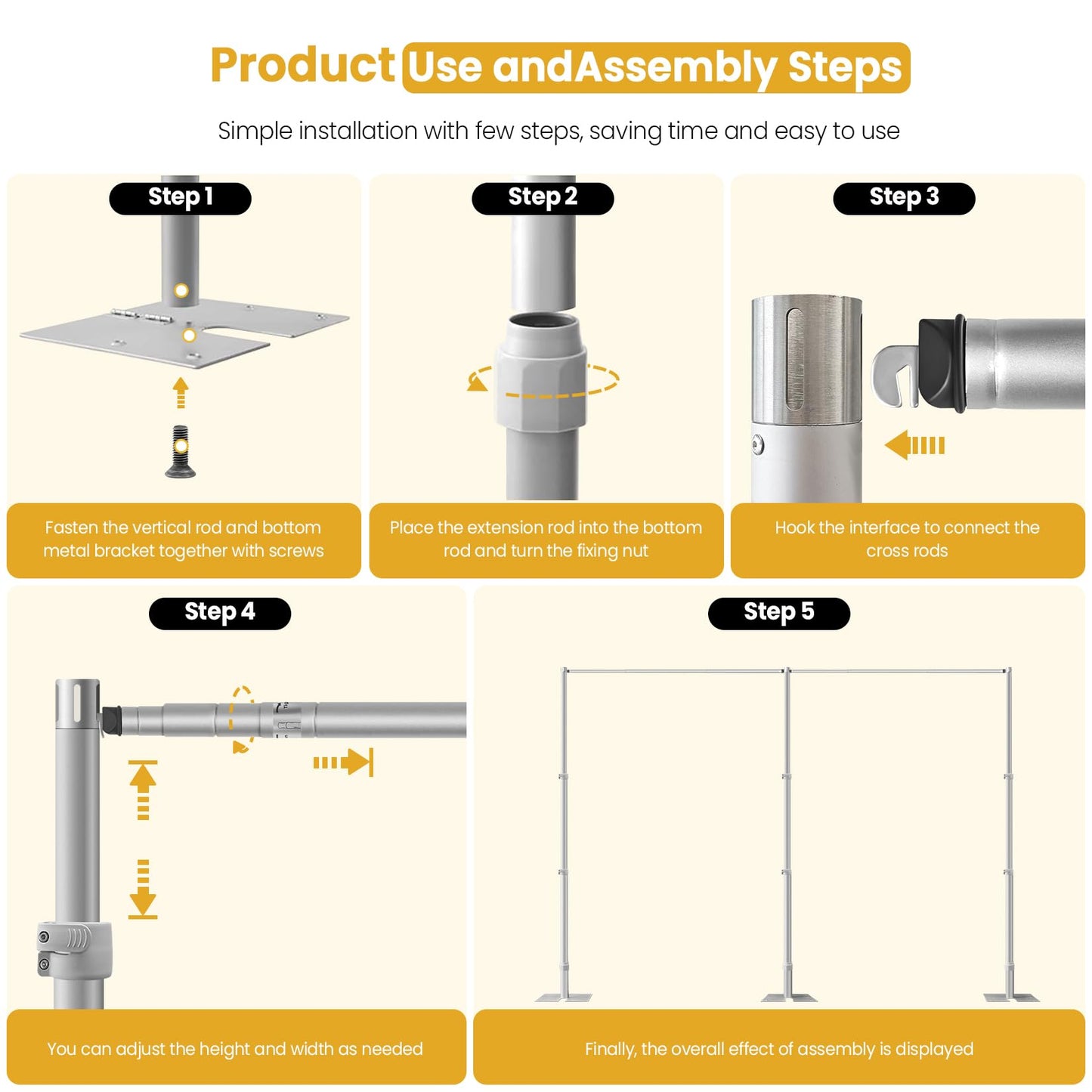 Product Use andAssembly Steps

Simple installation with few steps, saving time and easy to use

Step 1

Fasten the vertical rod and bottom metal bracket together with screws

Step 2

Place the extension rod into the bottom rod and turn the fixing nut

Step 3

Hook the interface to connect the cross rods

Step 4

You can adjust the height and width as needed

Step 5

Finally, the overall effect of assembly is displayed