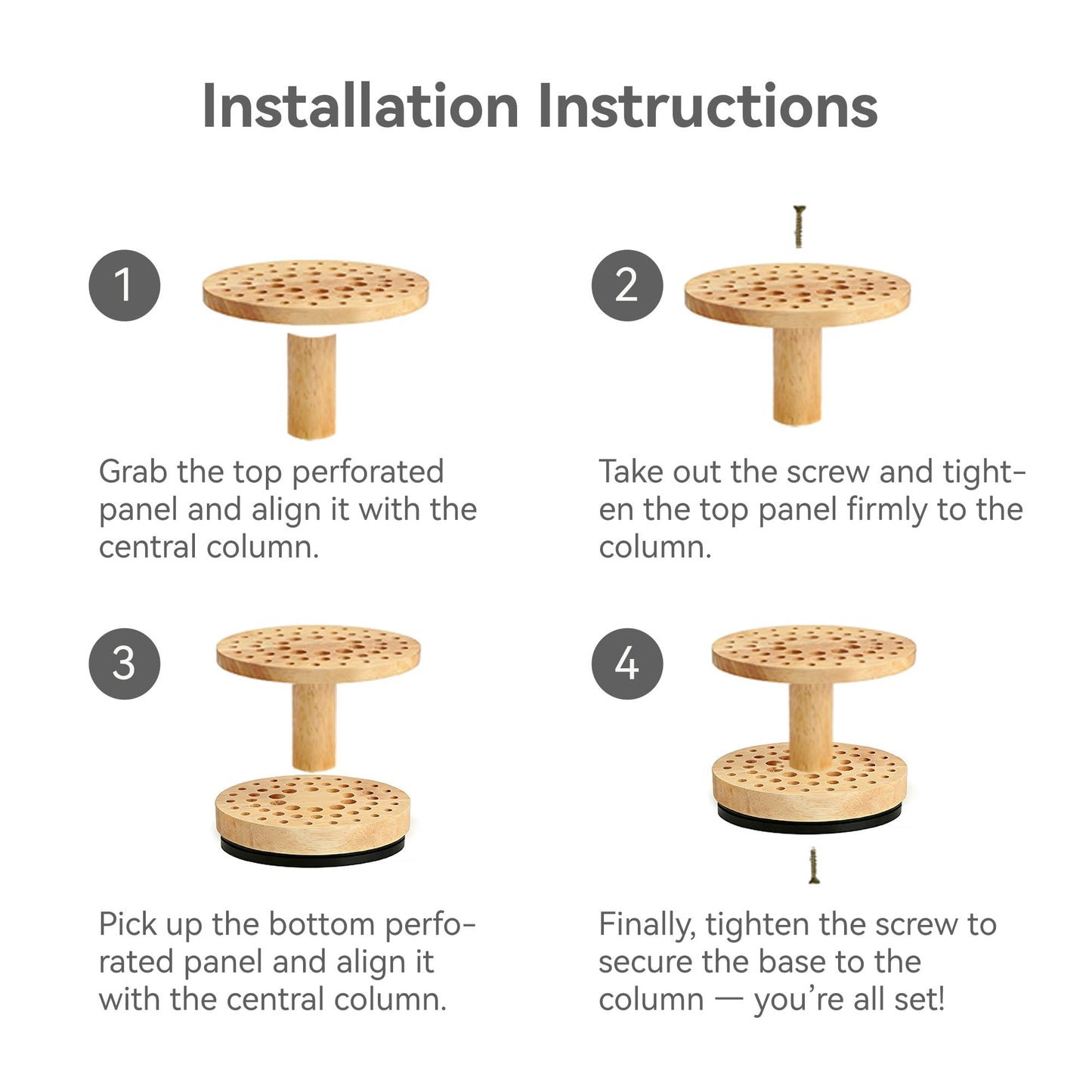 Installation Instructions

1

Grab the top perforated panel and align it with the central column.

2

Take out the screw and tighten the top panel firmly to the column.

3

Pick up the bottom perforated panel and align it with the central column.

4

Finally, tighten the screw to secure the base to the column — you're all set!