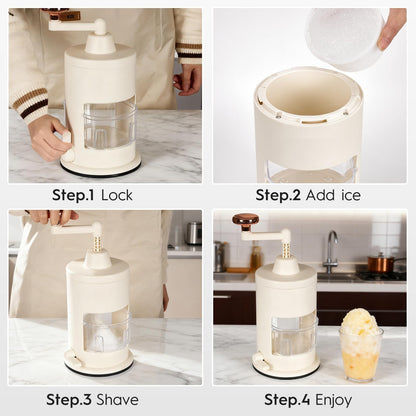 Step.1 Lock

Step.2 Add ice

Step.3 Shave

Step.4 Enjoy