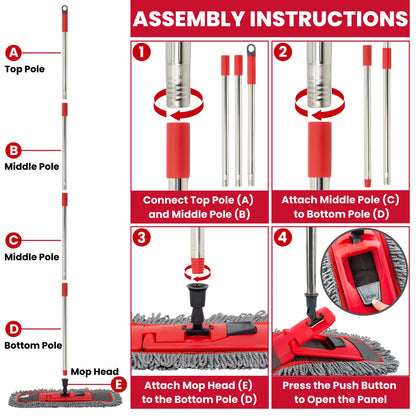 A
Top Pole

B
Middle Pole

C
Middle Pole

D
Bottom Pole

Mop Head
E

ASSEMBLY INSTRUCTIONS

1
Connect Top Pole (A) and Middle Pole (B)

2
Attach Middle Pole (C) to Bottom Pole (D)

3
Attach Mop Head (E) to the Bottom Pole (D)

4
Press the Push Button to Open the Panel