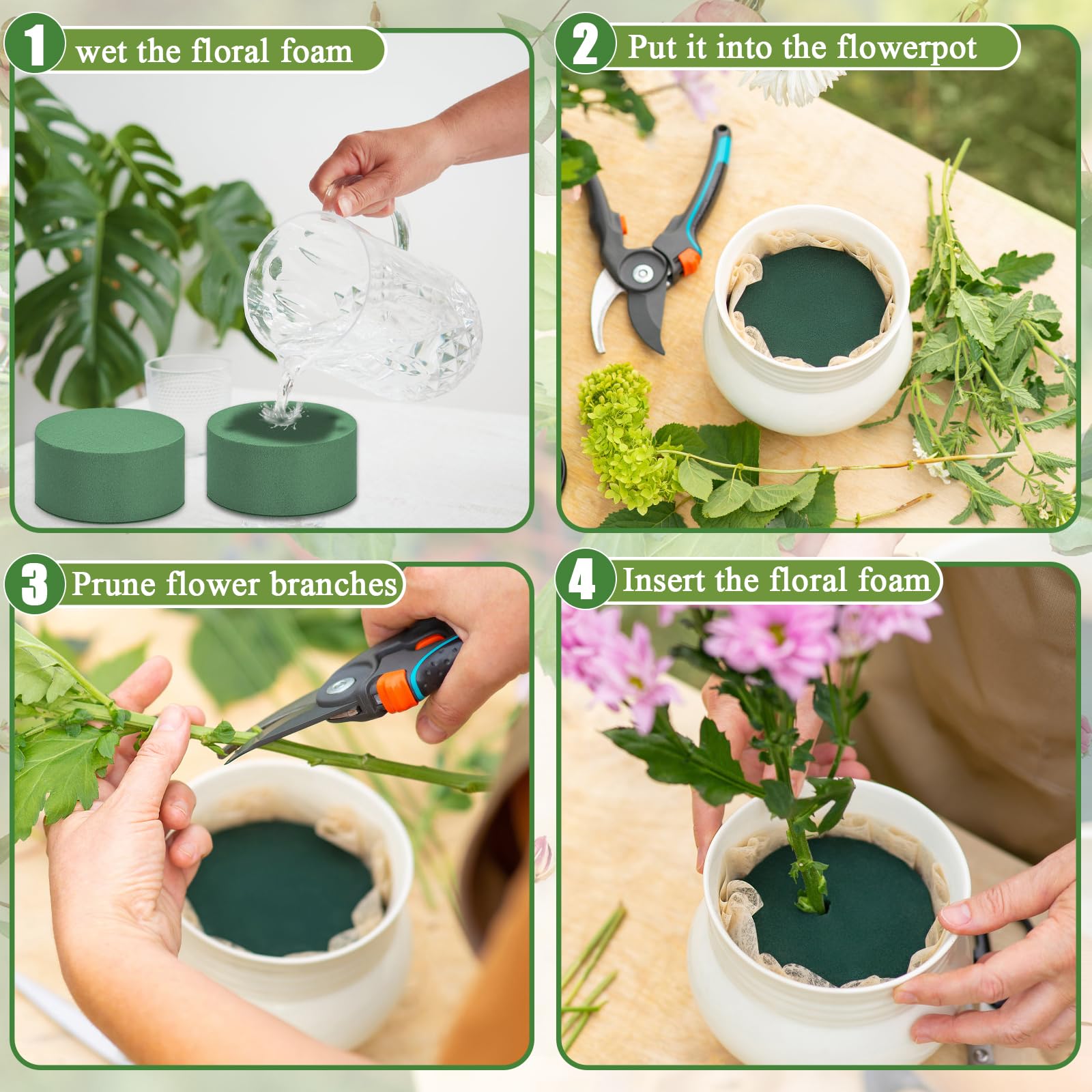 1 wet the floral foam

2 Put it into the flowerpot

3 Prune flower branches

4 Insert the floral foam