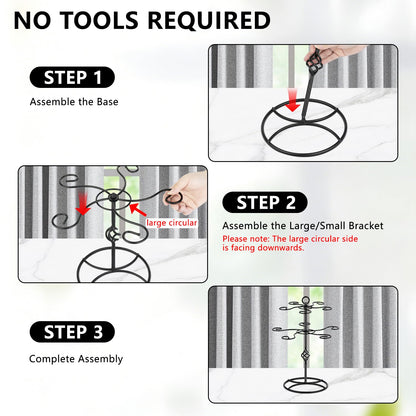 NO TOOLS REQUIRED

STEP 1

Assemble the Base

large circular

STEP 2

Assemble the Large/Small Bracket

Please note: The large circular side is facing downwards.

STEP 3

Complete Assembly