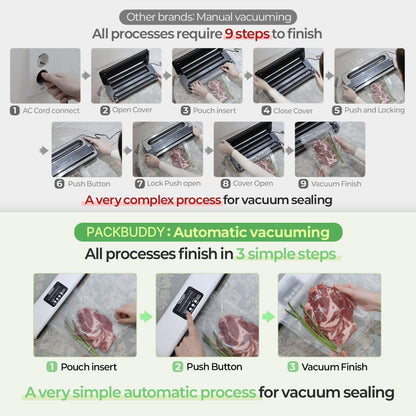 Other brands: Manual vacuuming

All processes require 9 steps to finish

1 AC Cord connect
2 Open Cover
3 Pouch insert
4 Close Cover
5 Push and Locking
6 Push Button
7 Lock Push open
8 Cover Open
9 Vacuum Finish

A very complex process for vacuum sealing

PACKBUDDY : Automatic vacuuming

All processes finish in 3 simple steps

1 Pouch insert
2 Push Button
3 Vacuum Finish

A very simple automatic process for vacuum sealing