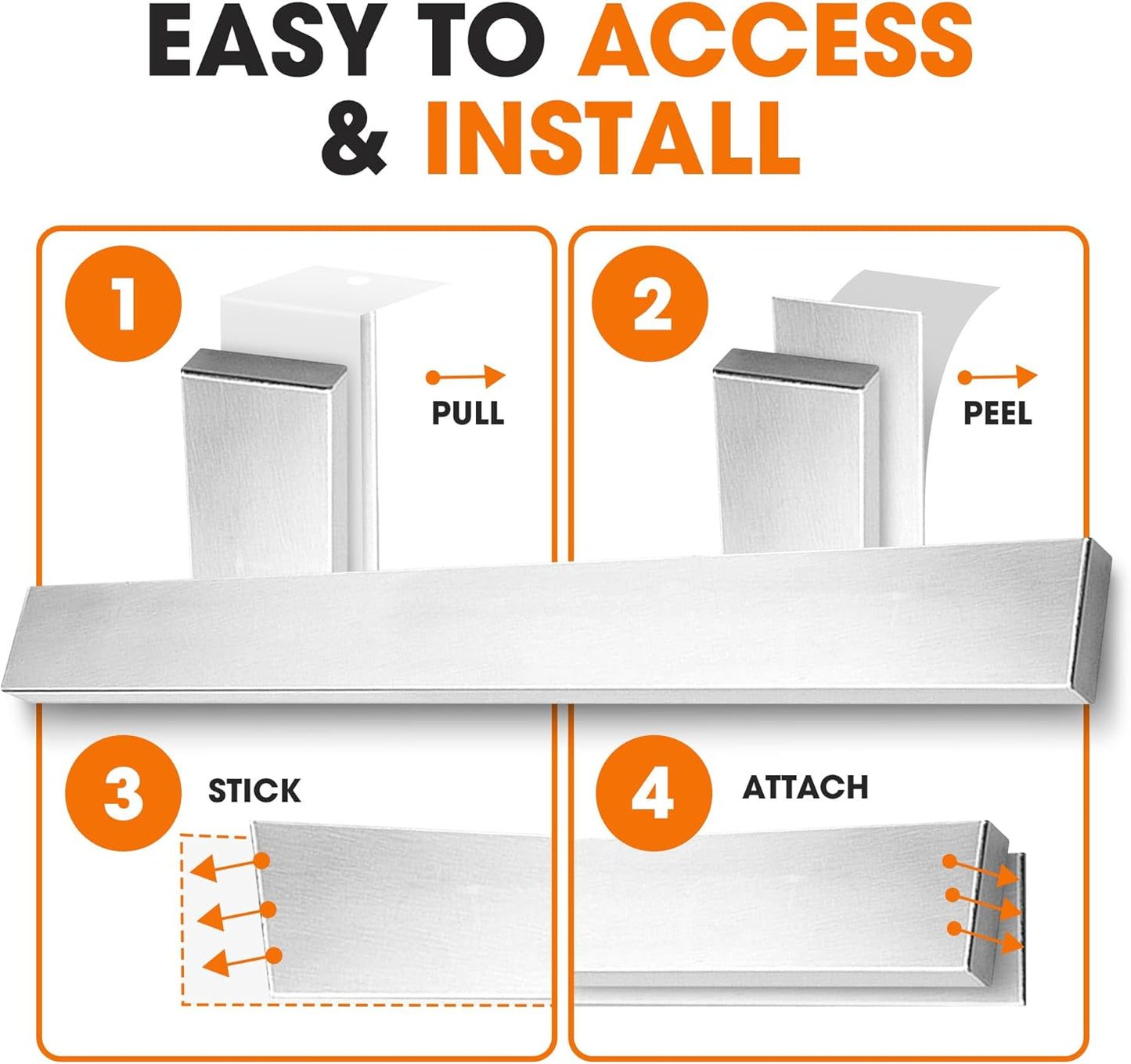 EASY TO ACCESS & INSTALL

1

PULL

2

PEEL

3

STICK

4

ATTACH