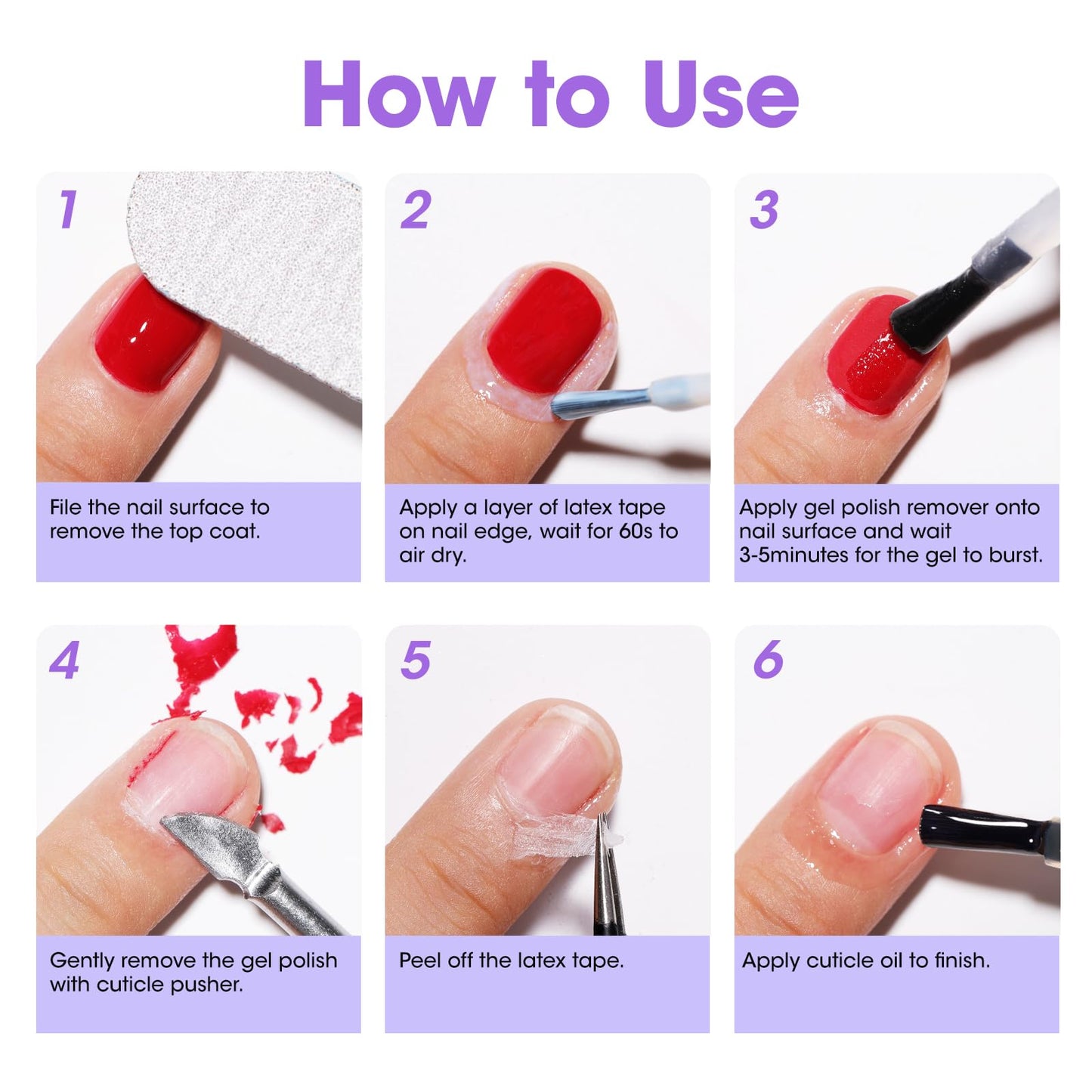 How to Use

1

File the nail surface to remove the top coat.

2

Apply a layer of latex tape on nail edge, wait for 60s to air dry.

3

Apply gel polish remover onto nail surface and wait 3-5minutes for the gel to burst.

4

Gently remove the gel polish with cuticle pusher.

5

Peel off the latex tape.

6

Apply cuticle oil to finish.