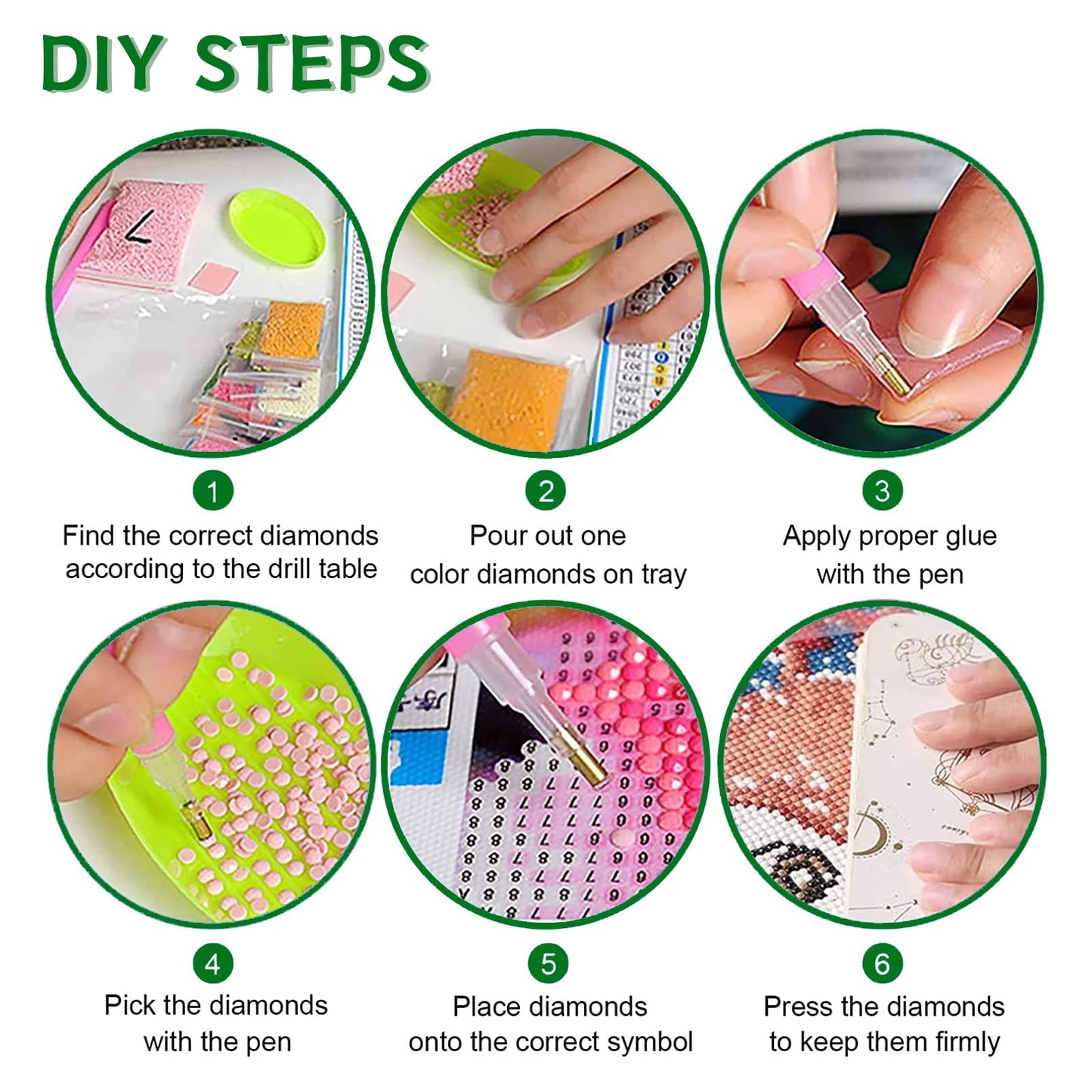 DIY STEPS

1
Find the correct diamonds according to the drill table

2
Pour out one color diamonds on tray

3
Apply proper glue with the pen

4
Pick the diamonds with the pen

5
Place diamonds onto the correct symbol

6
Press the diamonds to keep them firmly