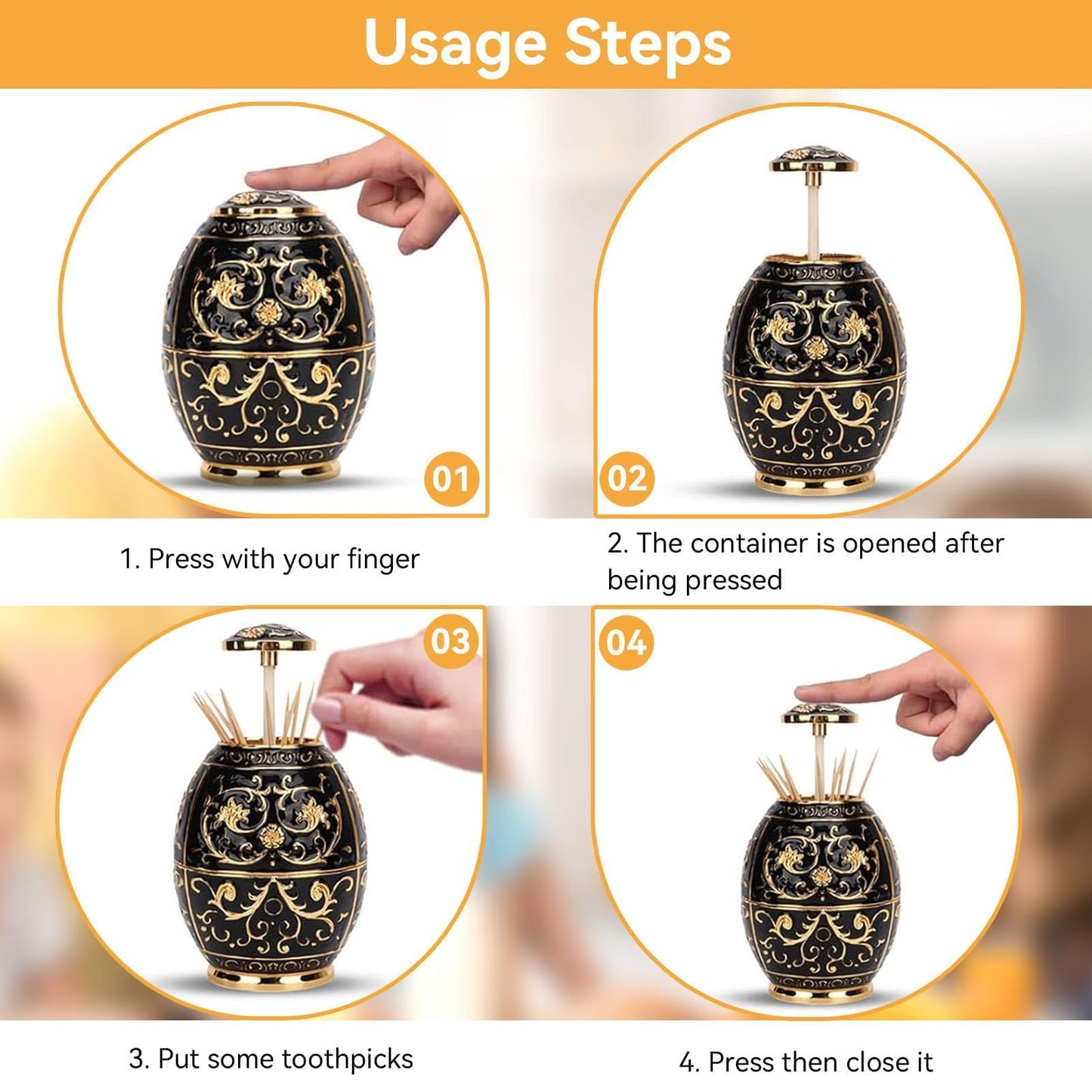 Usage Steps

01

02

1. Press with your finger

2. The container is opened after being pressed

03

04

3. Put some toothpicks

4. Press then close it