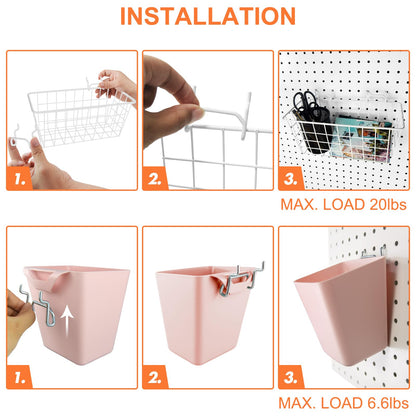 INSTALLATION

1.

2.

3.

MAX. LOAD 20lbs

1.

2.

3.

MAX. LOAD 6.6lbs