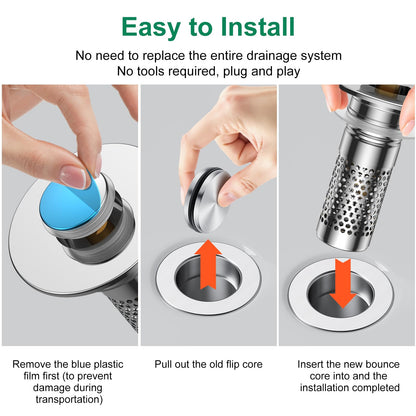 Easy to Install

No need to replace the entire drainage system
No tools required, plug and play

Remove the blue plastic film first (to prevent damage during transportation)

Pull out the old flip core

Insert the new bounce core into and the installation completed