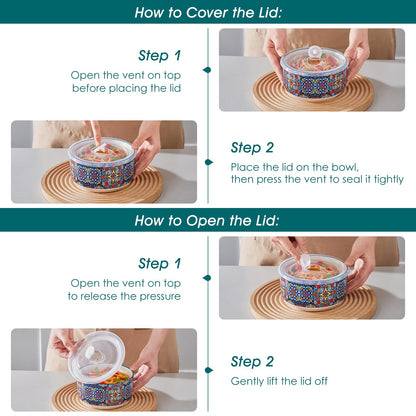 How to Cover the Lid:

Step 1
Open the vent on top before placing the lid

Step 2
Place the lid on the bowl, then press the vent to seal it tightly

How to Open the Lid:

Step 1
Open the vent on top to release the pressure

Step 2
Gently lift the lid off