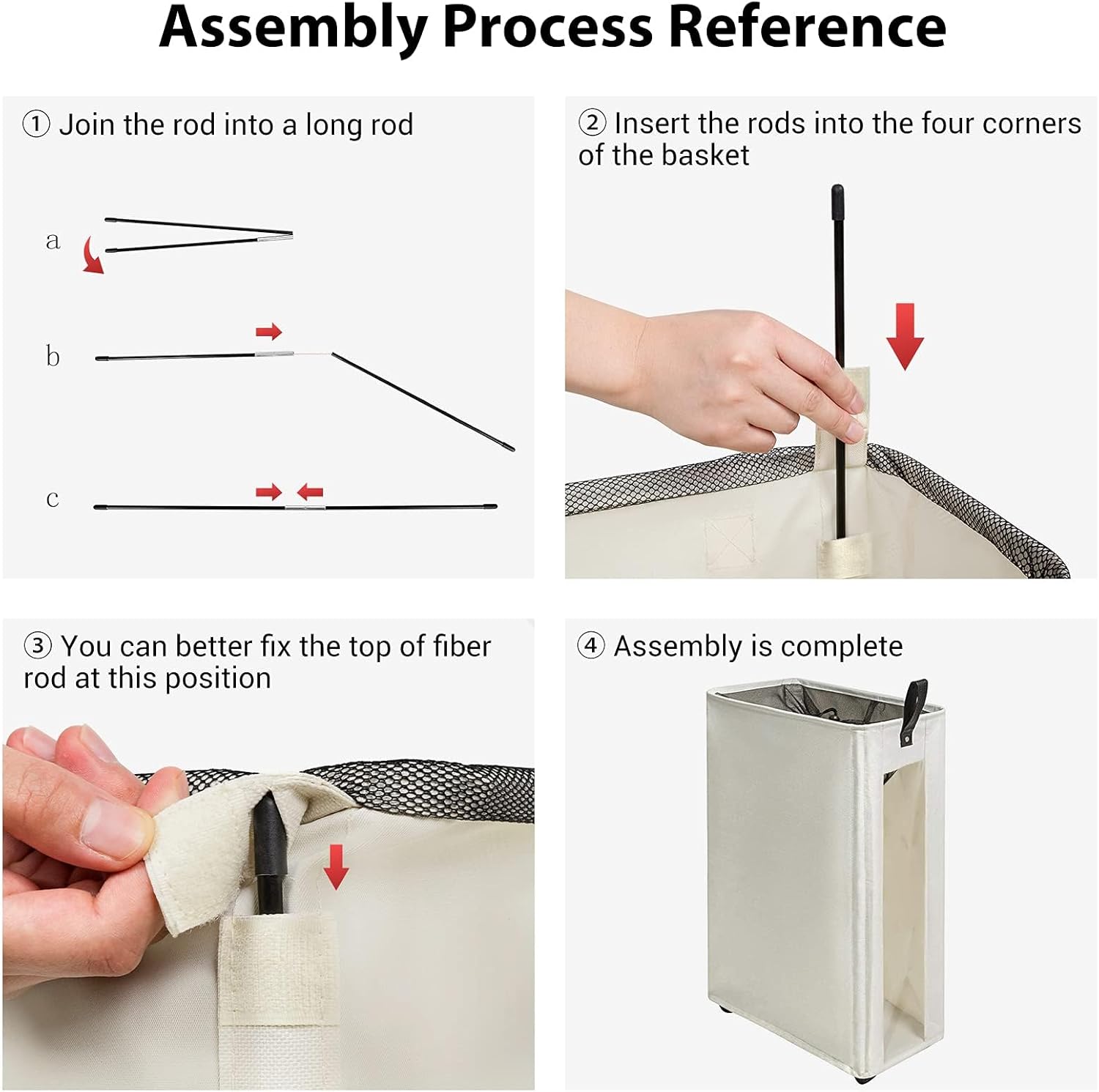 Assembly Process Reference

① Join the rod into a long rod

a

b

c

② Insert the rods into the four corners of the basket

③ You can better fix the top of fiber rod at this position

④ Assembly is complete