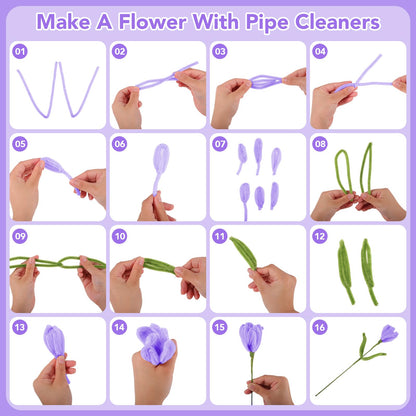 Make A Flower With Pipe Cleaners

01

02

03

04

05

06

07

08

09

10

11

12

13

14

15

16