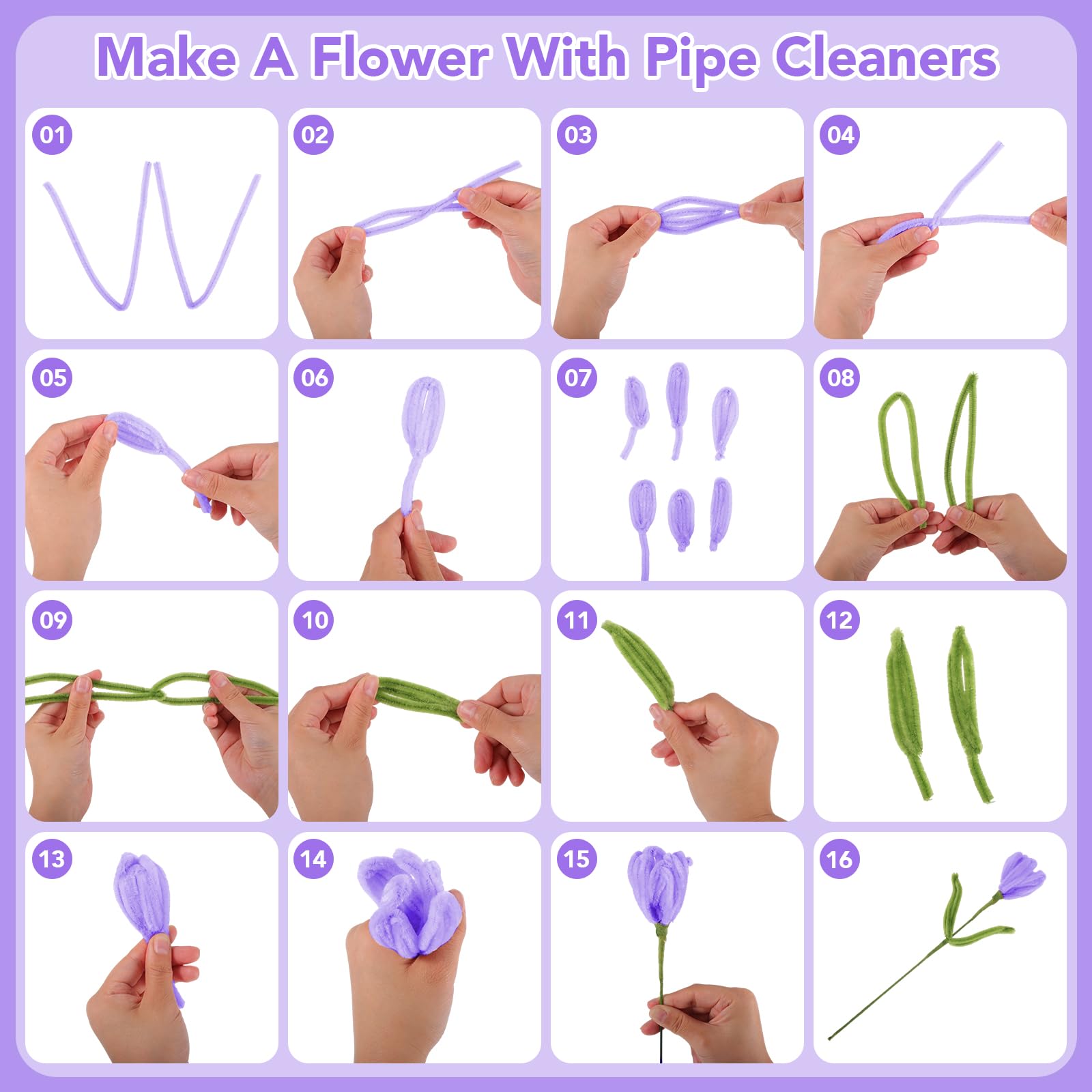 Make A Flower With Pipe Cleaners

01

02

03

04

05

06

07

08

09

10

11

12

13

14

15

16