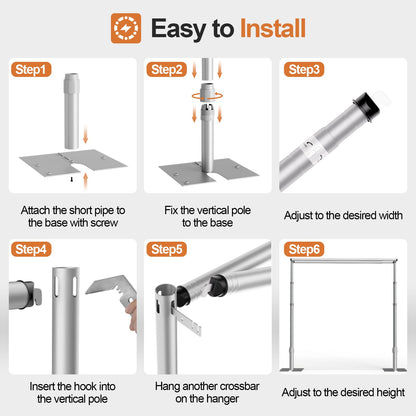 Easy to Install

Step1

Attach the short pipe to the base with screw

Step2

Fix the vertical pole to the base

Step3

Adjust to the desired width

Step4

Insert the hook into the vertical pole

Step5

Hang another crossbar on the hanger

Step6

Adjust to the desired height