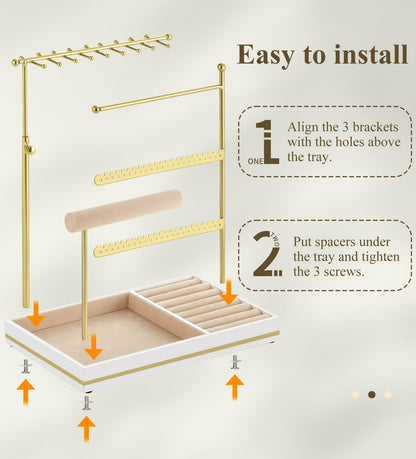 Easy to install

1 ONE Align the 3 brackets with the holes above the tray.

2 TWO Put spacers under the tray and tighten the 3 screws.