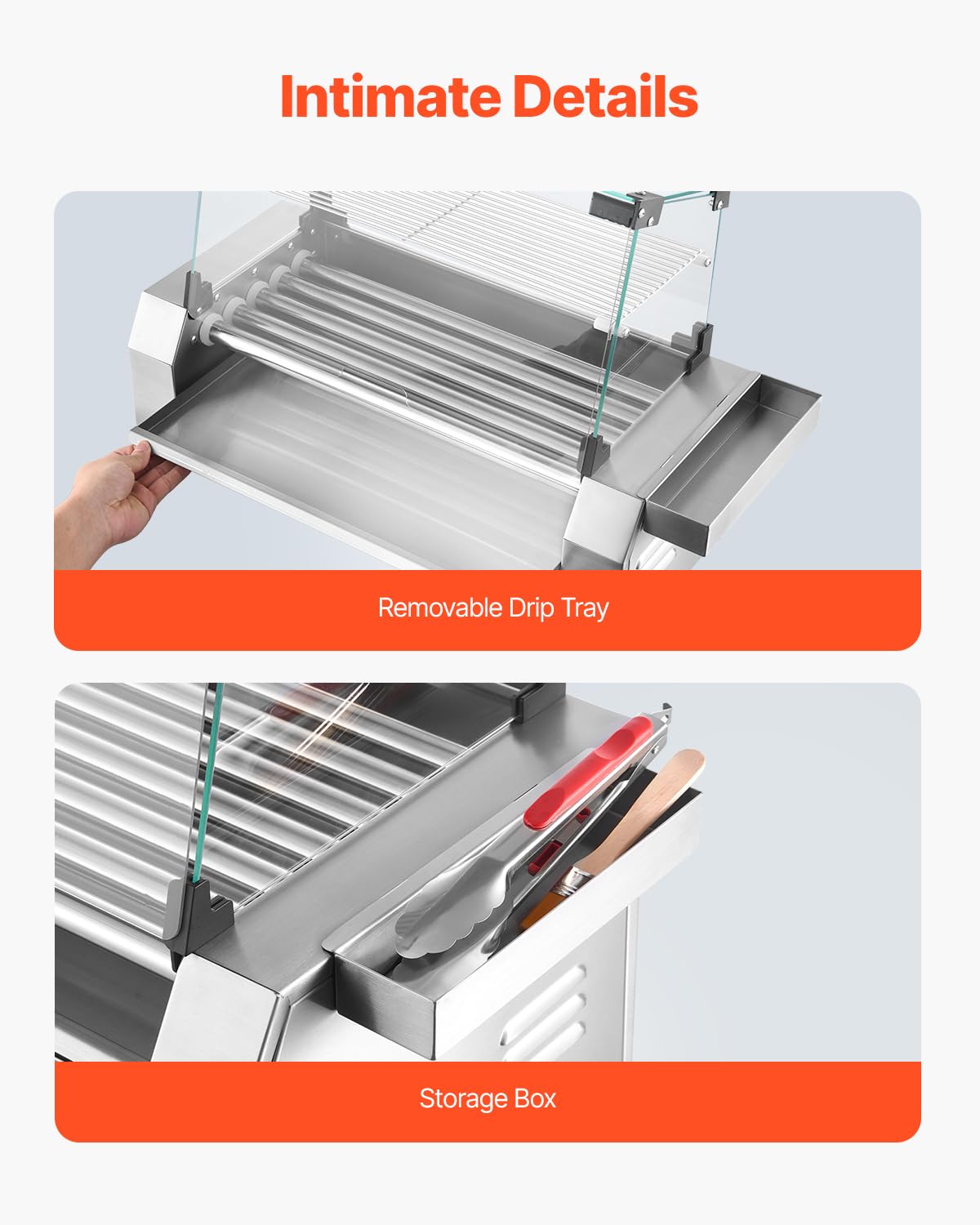 Intimate Details

Removable Drip Tray

Storage Box