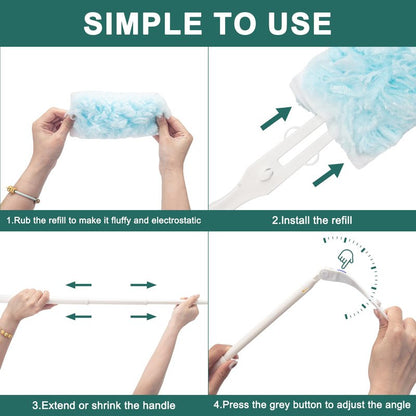 SIMPLE TO USE

1.Rub the refill to make it fluffy and electrostatic

2.Install the refill

3.Extend or shrink the handle

4.Press the grey button to adjust the angle