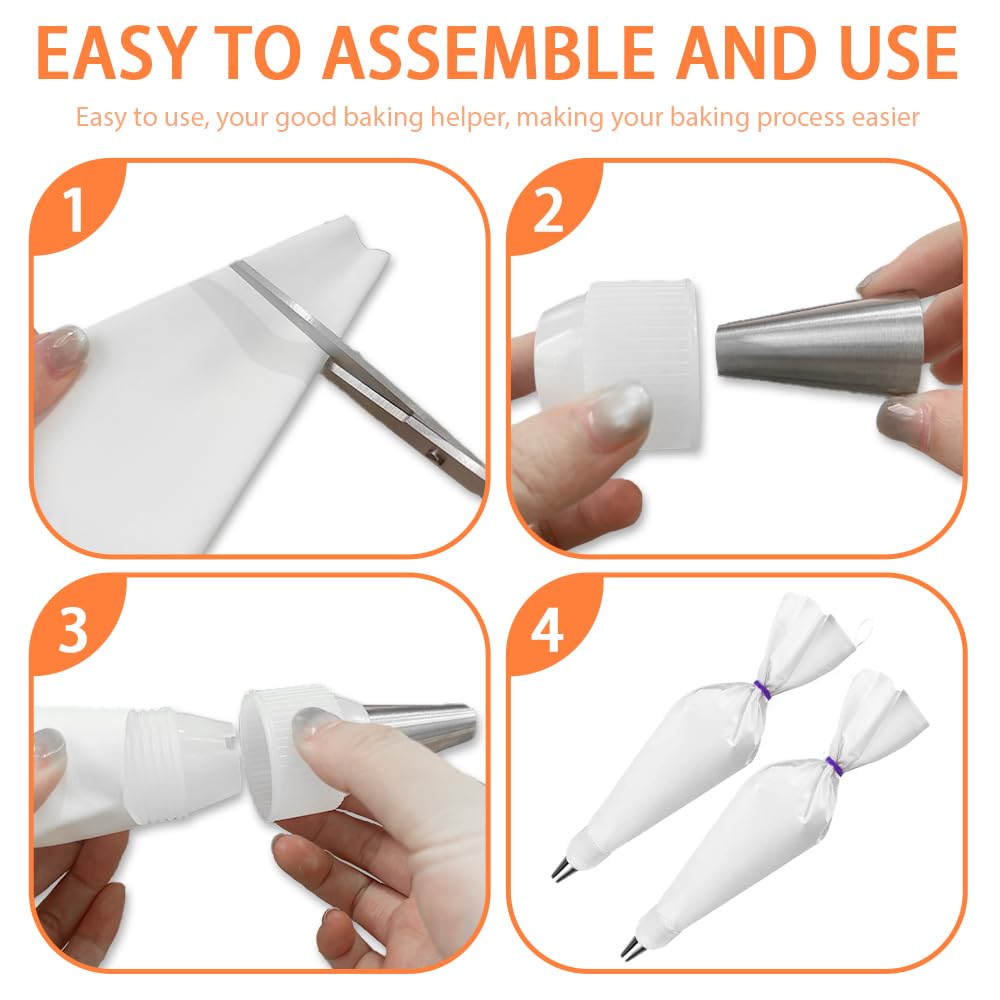 EASY TO ASSEMBLE AND USE

Easy to use, your good baking helper, making your baking process easier

1

2

3

4