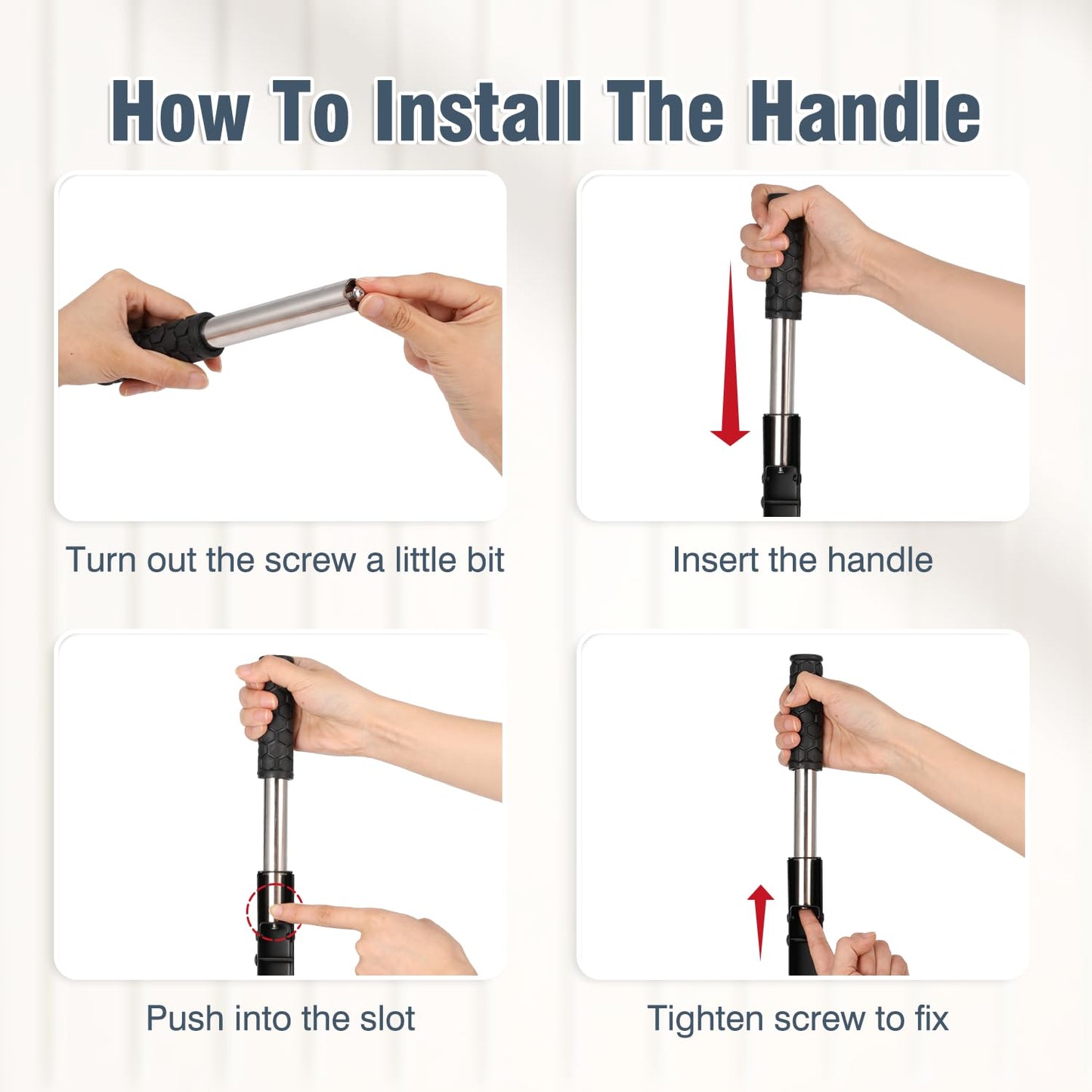 How To Install The Handle

Turn out the screw a little bit

Insert the handle

Push into the slot

Tighten screw to fix