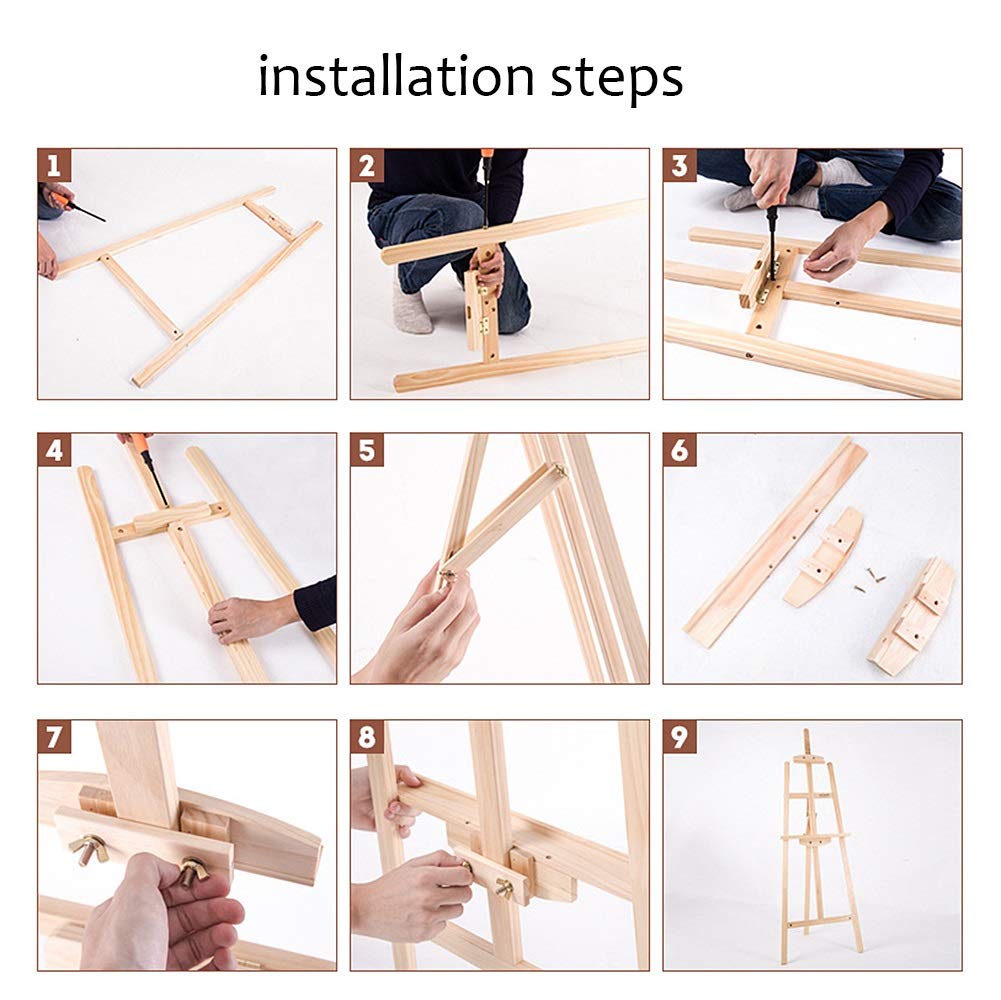 installation steps

1

2

3

4

5

6

7

8

9