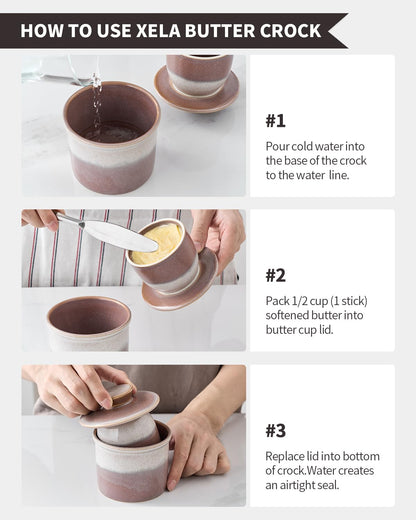 HOW TO USE XELA BUTTER CROCK

#1

Pour cold water into the base of the crock to the water line.

#2

Pack 1/2 cup (1 stick) softened butter into butter cup lid.

#3

Replace lid into bottom of crock.Water creates an airtight seal.