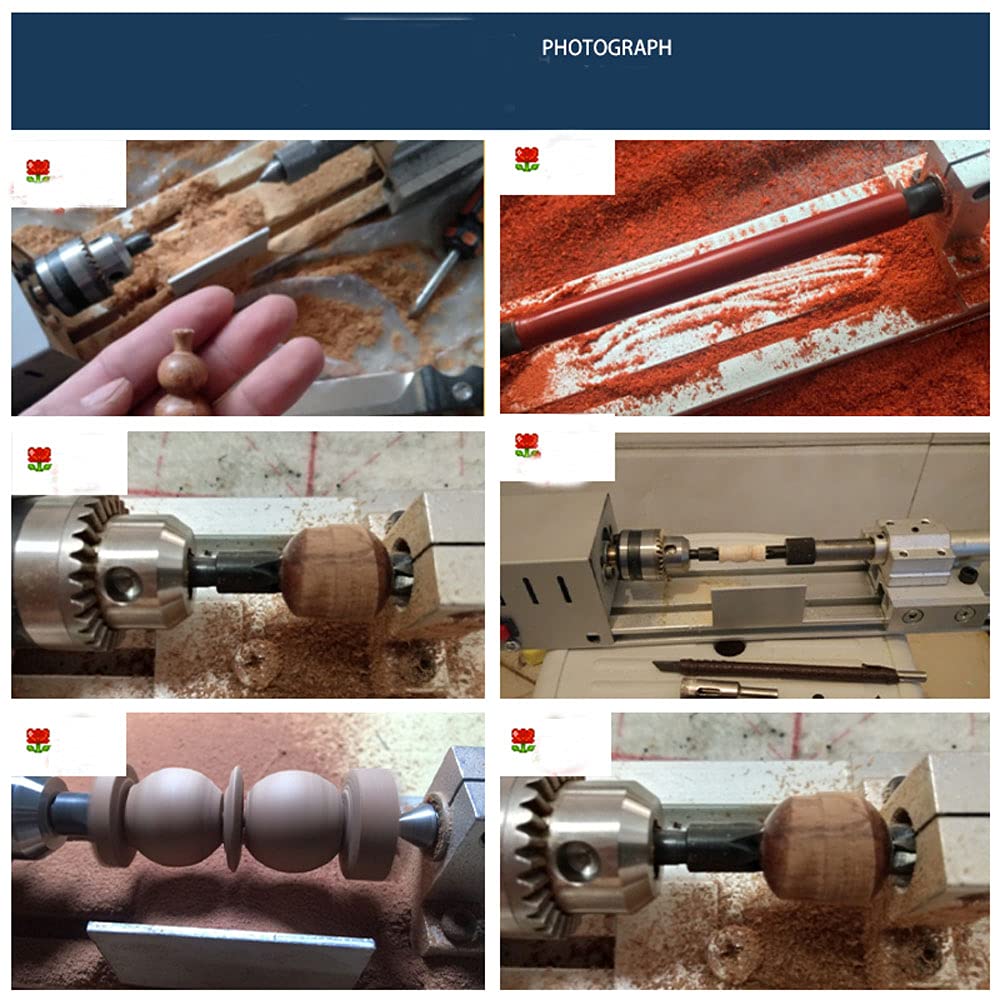 PHOTOGRAPH