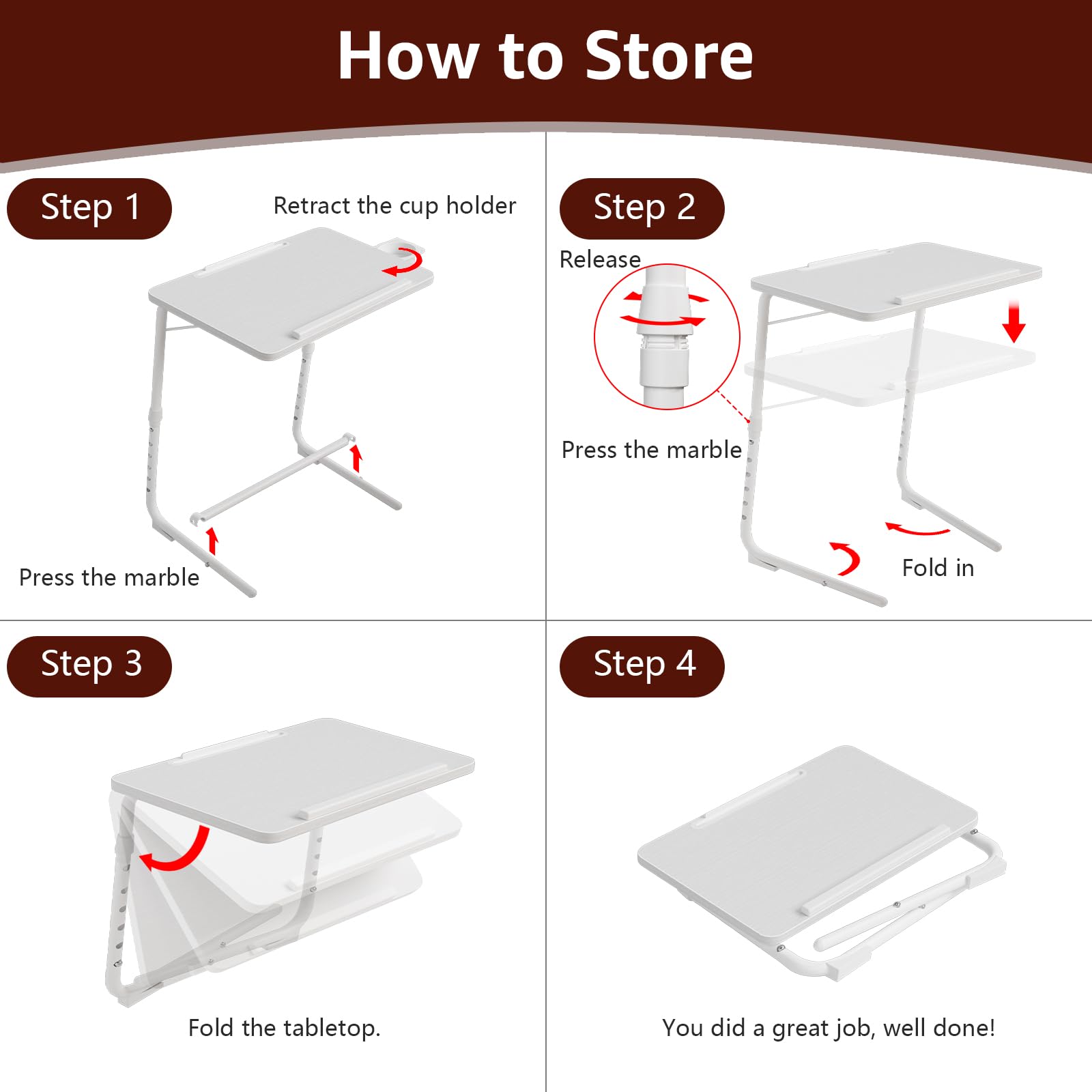 How to Store

Step 1

Retract the cup holder

Press the marble

Step 2

Release

Press the marble

Fold in

Step 3

Fold the tabletop.

Step 4

You did a great job, well done!