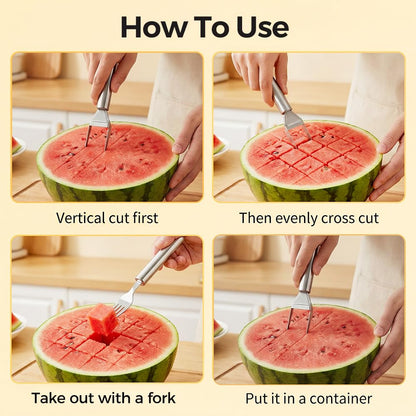 How To Use

Vertical cut first

Then evenly cross cut

Take out with a fork

Put it in a container