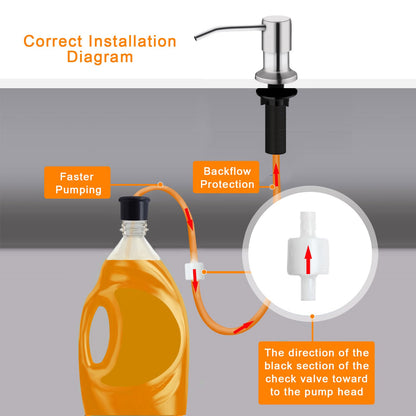 Correct Installation Diagram

Faster Pumping

Backflow Protection

The direction of the black section of the check valve toward to the pump head