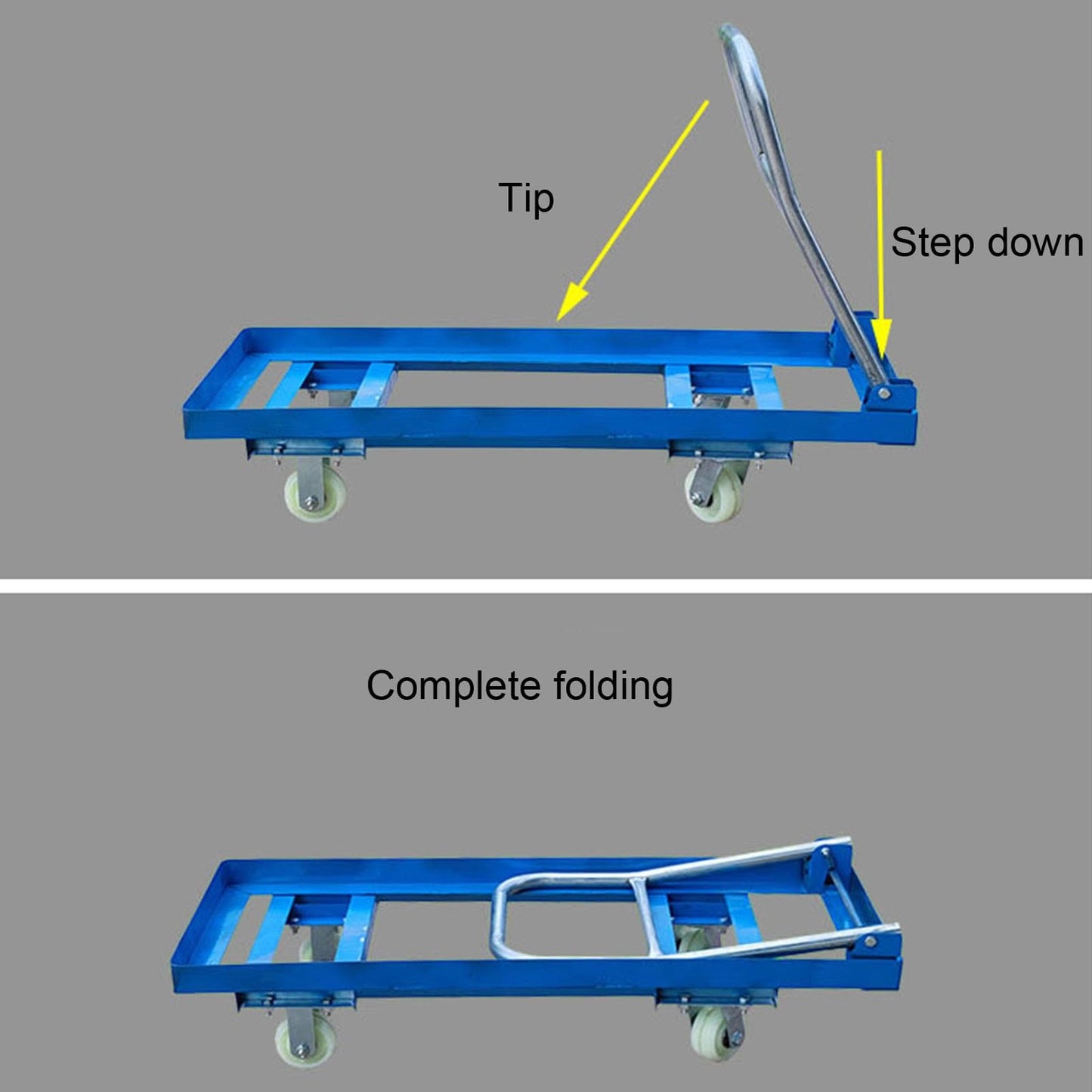 Tip

Step down

Complete folding