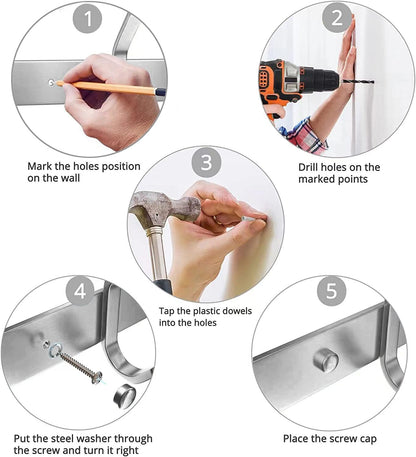 1

Mark the holes position on the wall

2

Drill holes on the marked points

3

Tap the plastic dowels into the holes

4

Put the steel washer through the screw and turn it right

5

Place the screw cap