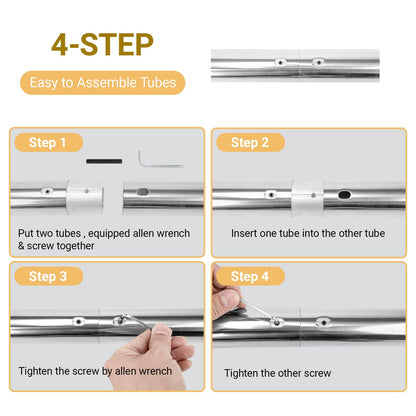 4-STEP

Easy to Assemble Tubes

Step 1

Put two tubes , equipped allen wrench & screw together

Step 2

Insert one tube into the other tube

Step 3

Tighten the screw by allen wrench

Step 4

Tighten the other screw