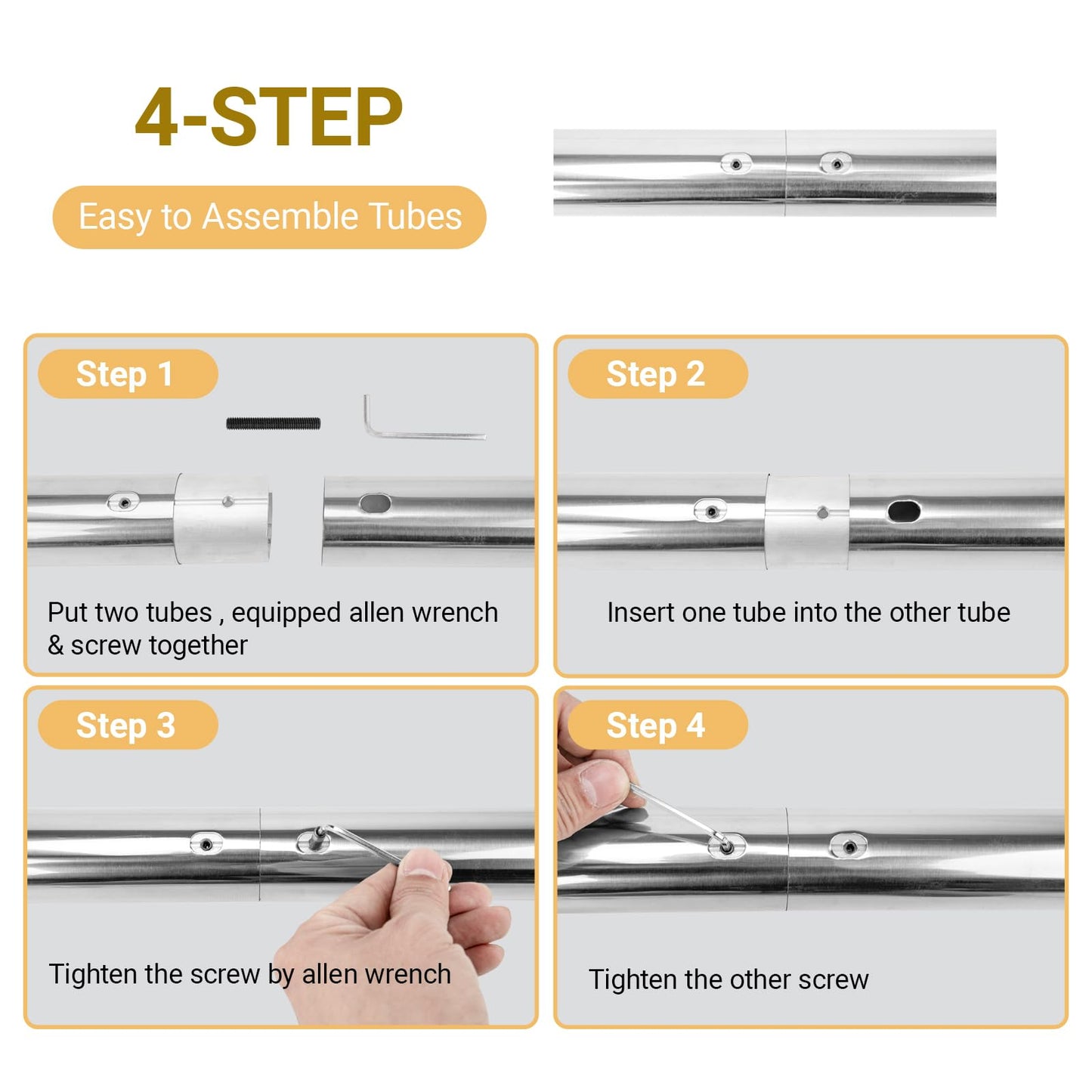 4-STEP

Easy to Assemble Tubes

Step 1

Put two tubes , equipped allen wrench & screw together

Step 2

Insert one tube into the other tube

Step 3

Tighten the screw by allen wrench

Step 4

Tighten the other screw