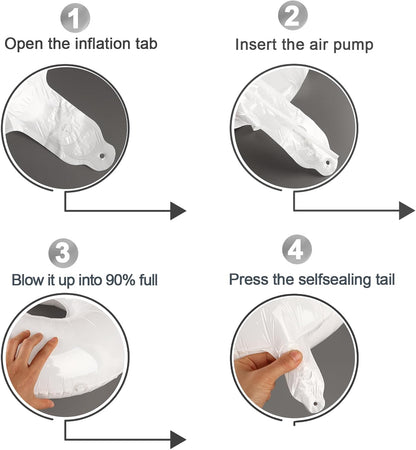 1
Open the inflation tab

2
Insert the air pump

3
Blow it up into 90% full

4
Press the selfsealing tail