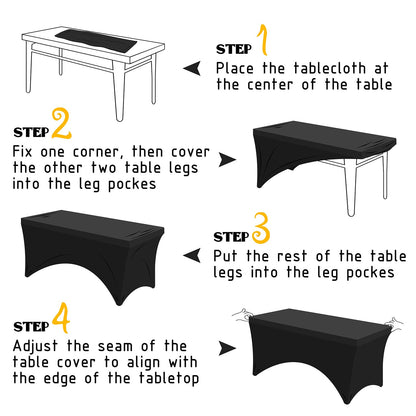 STEP 1
Place the tablecloth at the center of the table

STEP 2
Fix one corner, then cover the other two table legs into the leg pockes

STEP 3
Put the rest of the table legs into the leg pockes

STEP 4
Adjust the seam of the table cover to align with the edge of the tabletop